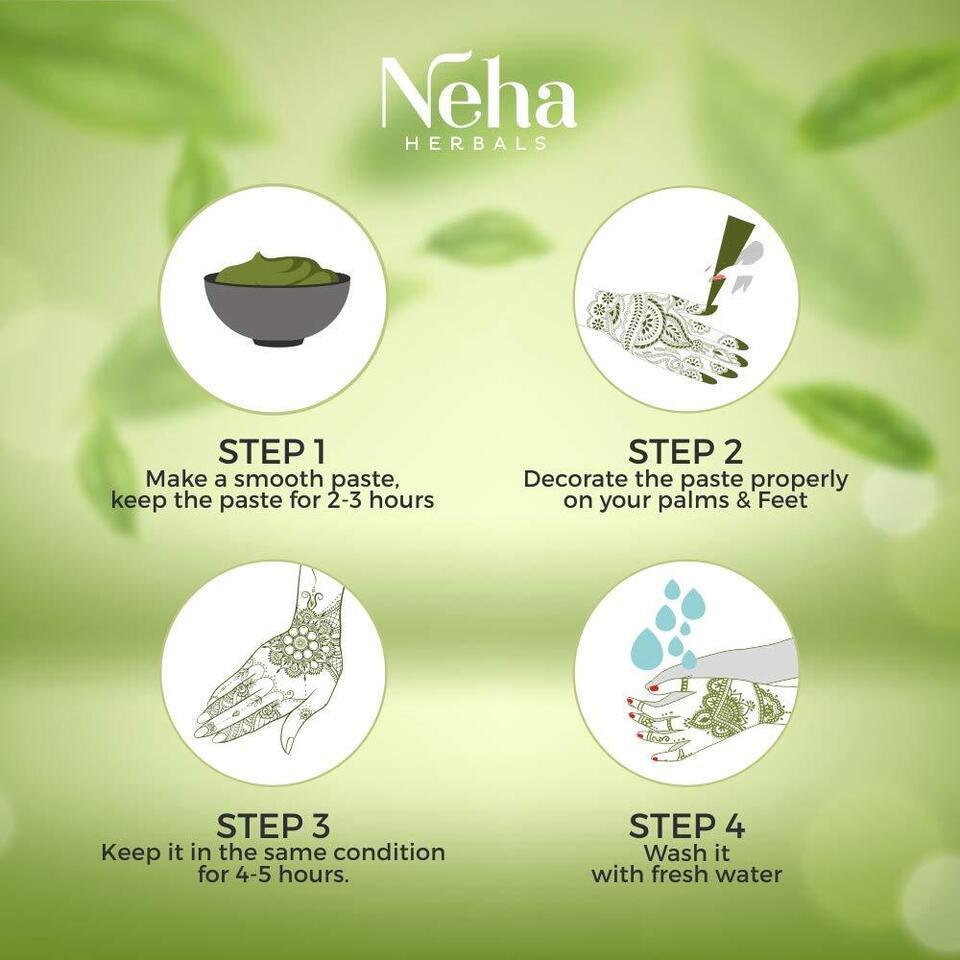 Neha
HERBALS

STEP 1
Make a smooth paste, keep the paste for 2-3 hours

STEP 2
Decorate the paste properly on your palms & Feet

STEP 3
Keep it in the same condition for 4-5 hours.

STEP 4
Wash it with fresh water