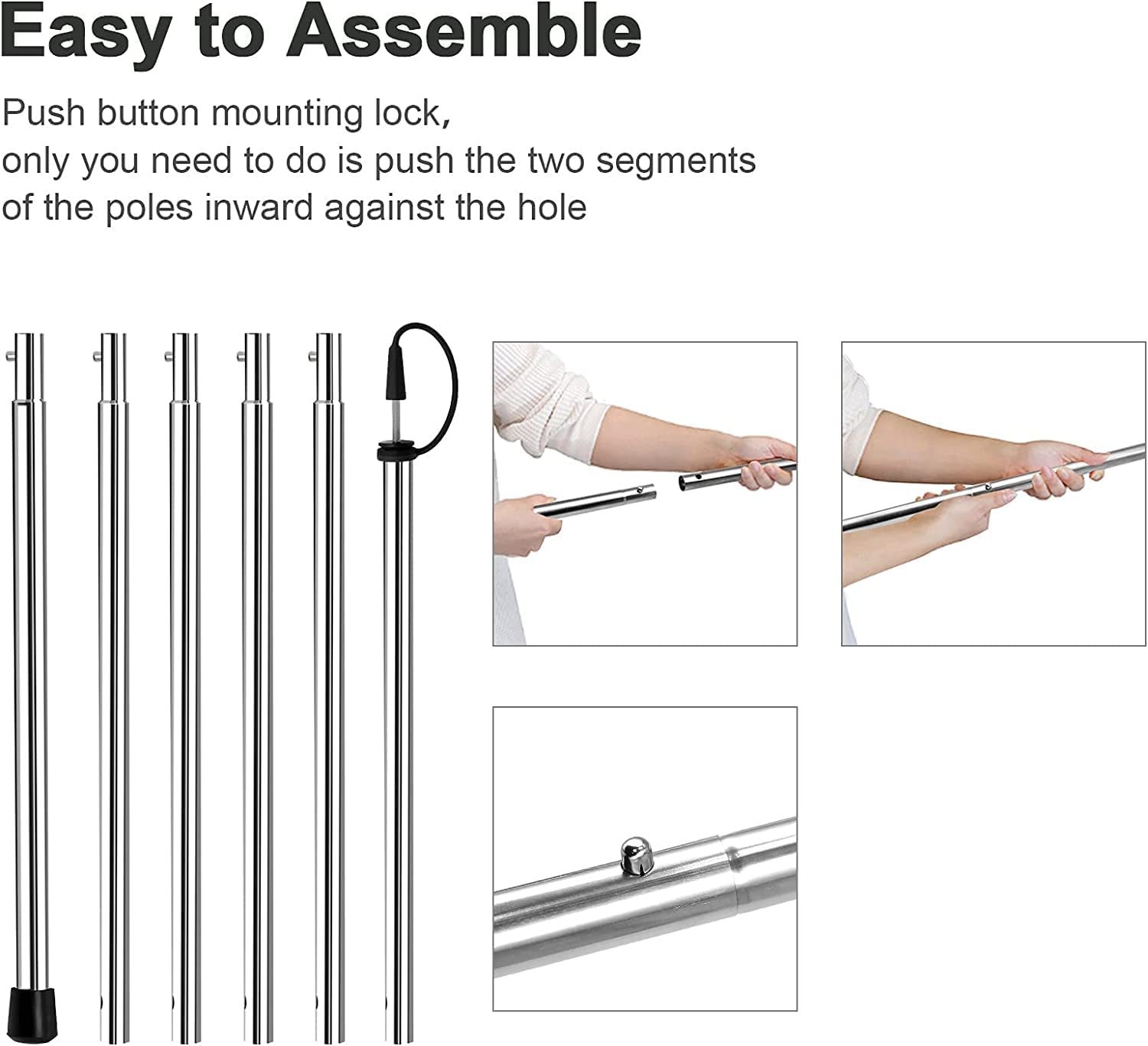 Easy to Assemble

Push button mounting lock,
only you need to do is push the two segments of the poles inward against the hole