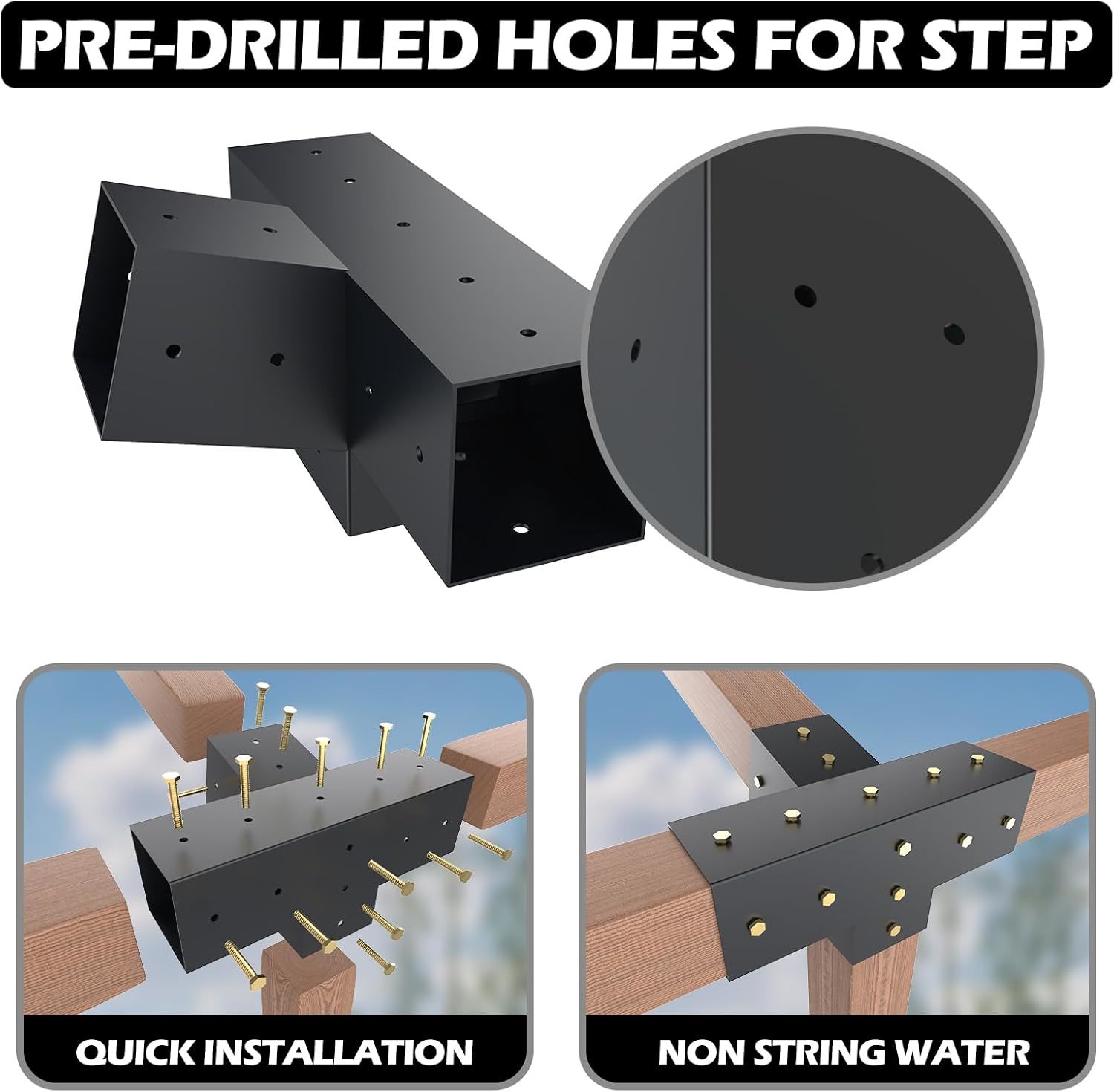 PRE-DRILLED HOLES FOR STEP

QUICK INSTALLATION

NON STRING WATER