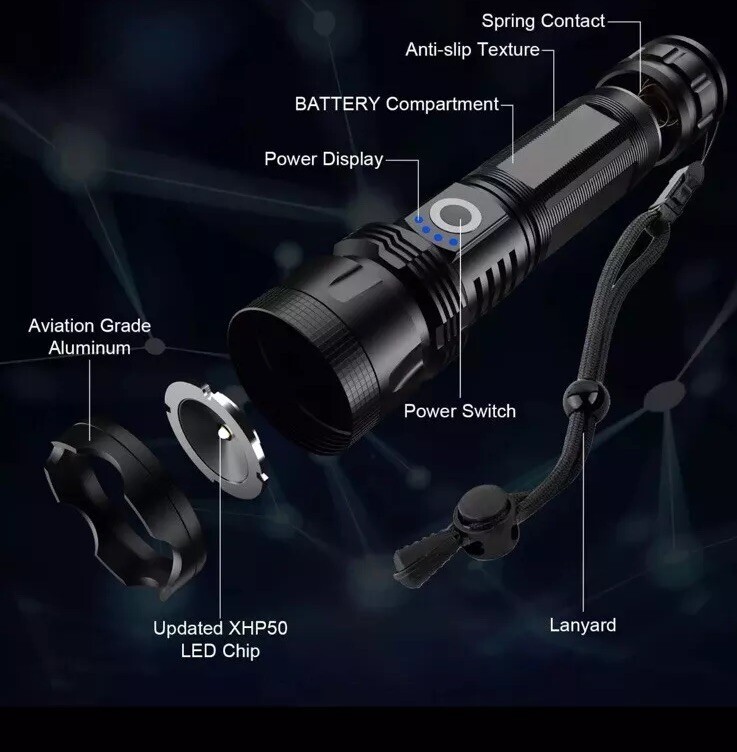 Spring Contact
Anti-slip Texture
BATTERY Compartment
Power Display
Aviation Grade Aluminum
Power Switch
Updated XHP50 LED Chip
Lanyard