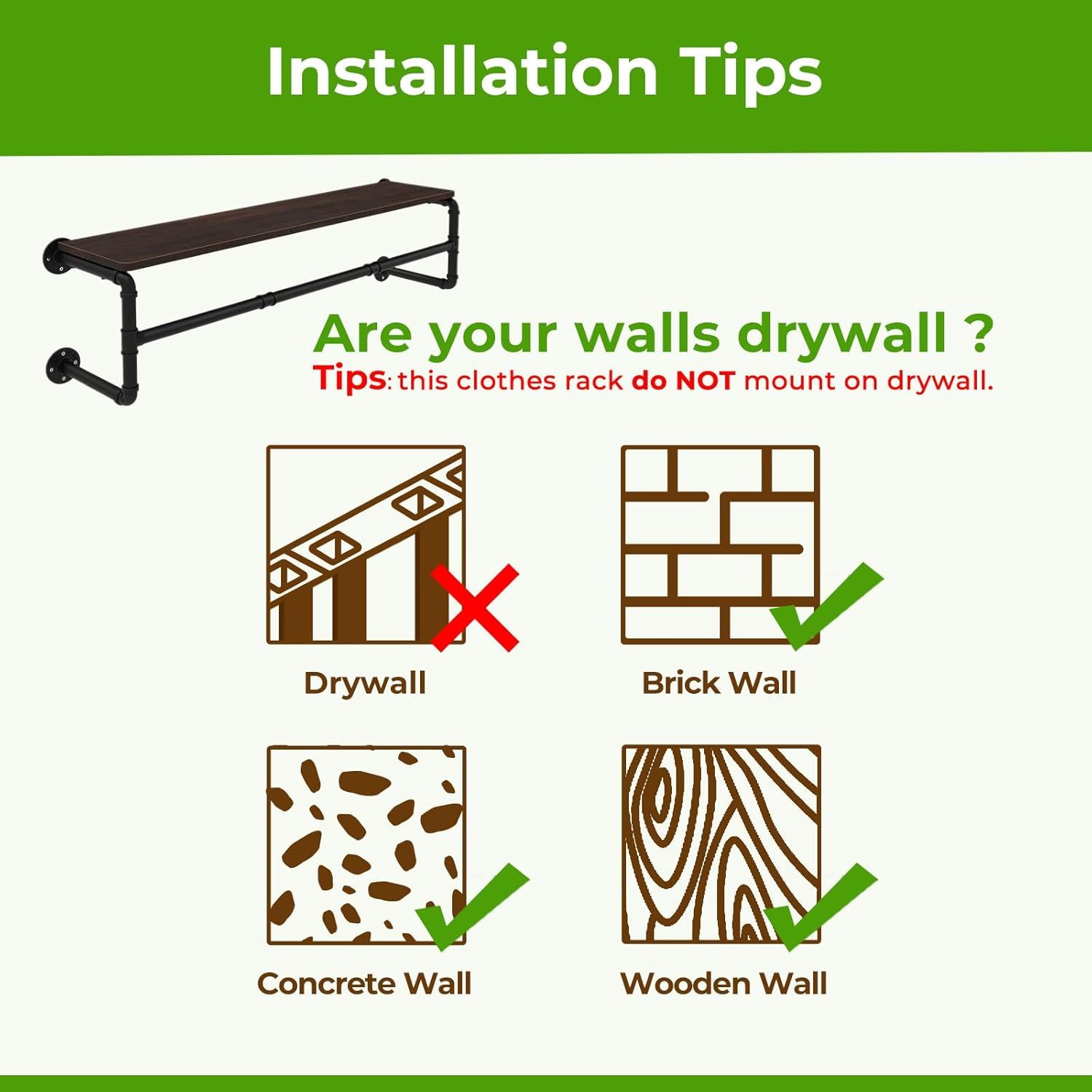 Installation Tips

Are your walls drywall ?
Tips: this clothes rack do NOT mount on drywall.

Drywall

Brick Wall

Concrete Wall

Wooden Wall