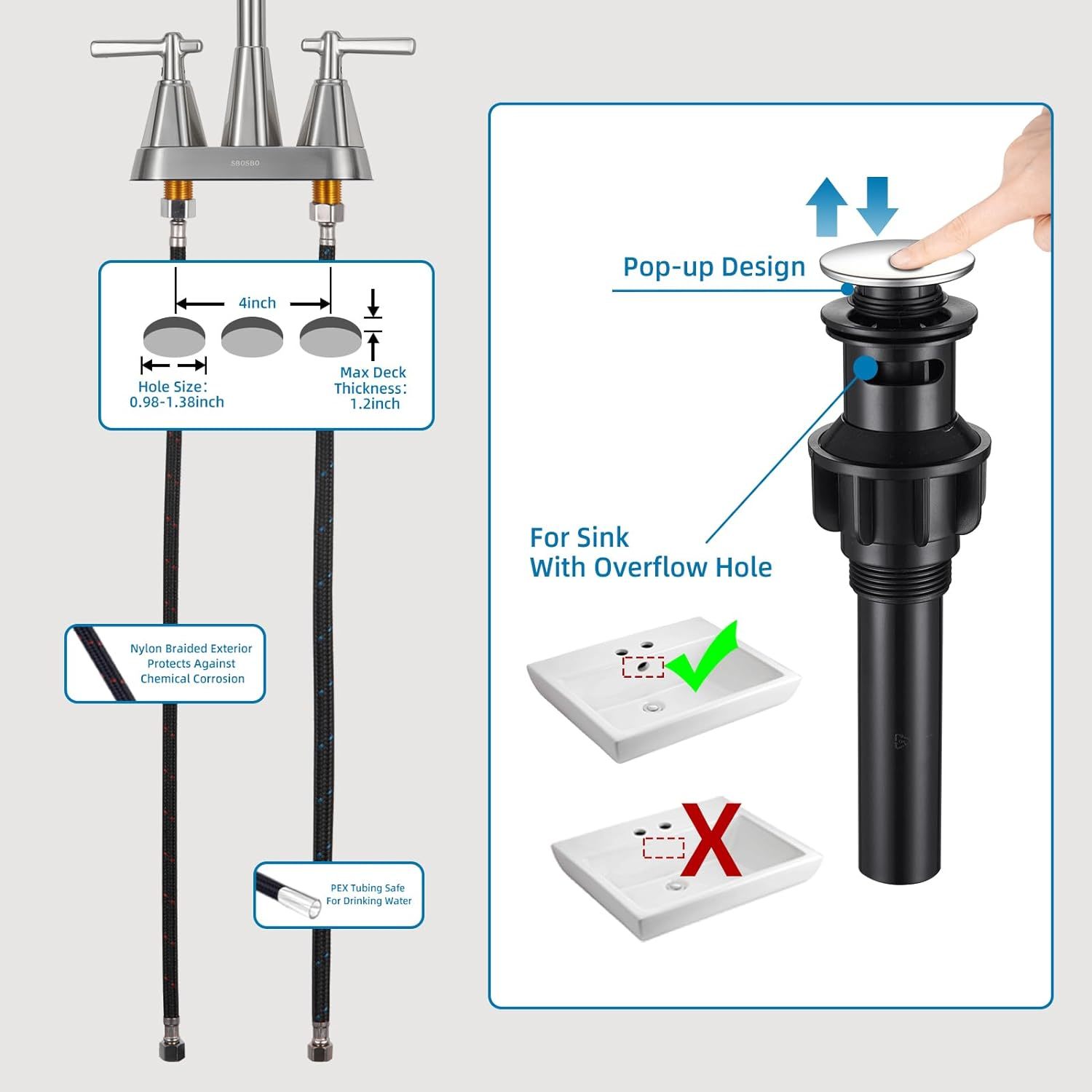 SBOSBO

4inch

Hole Size:
0.98-1.38inch

Max Deck Thickness:
1.2inch

Nylon Braided Exterior Protects Against Chemical Corrosion

PEX Tubing Safe For Drinking Water

Pop-up Design

For Sink
With Overflow Hole