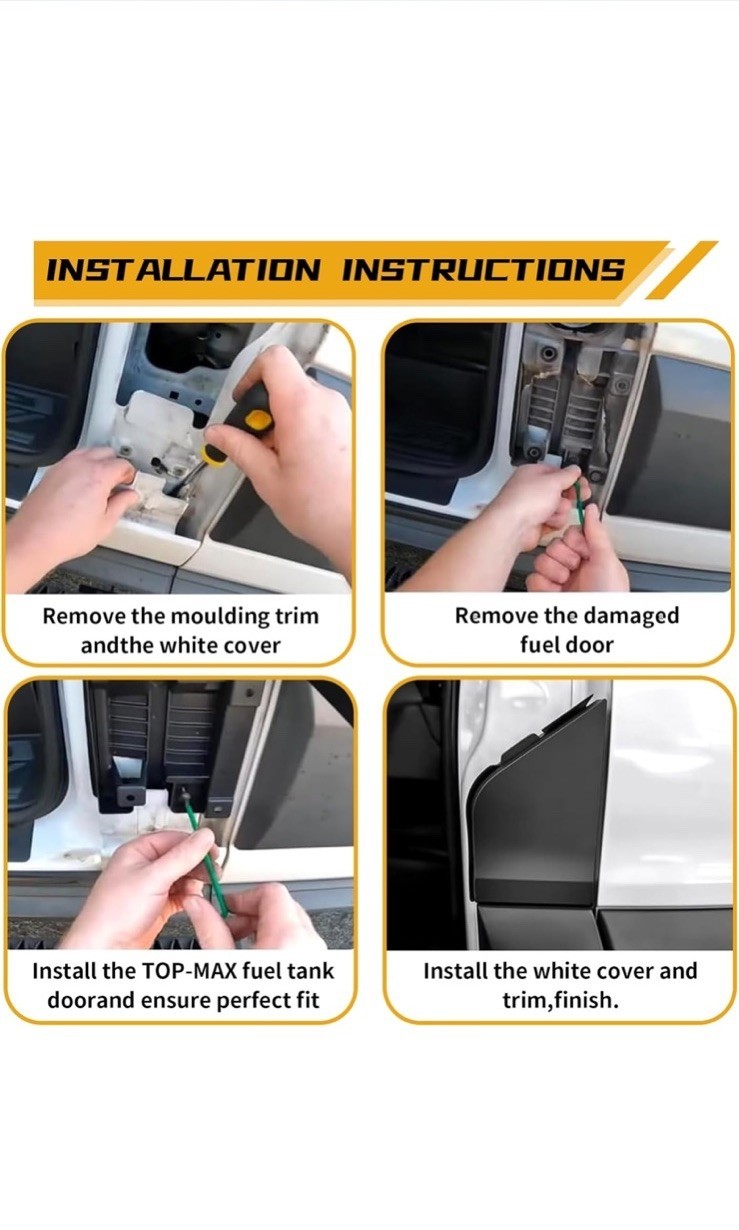 INSTALLATION INSTRUCTIONS

Remove the moulding trim andthe white cover

Remove the damaged fuel door

Install the TOP-MAX fuel tank doorand ensure perfect fit

Install the white cover and trim,finish.