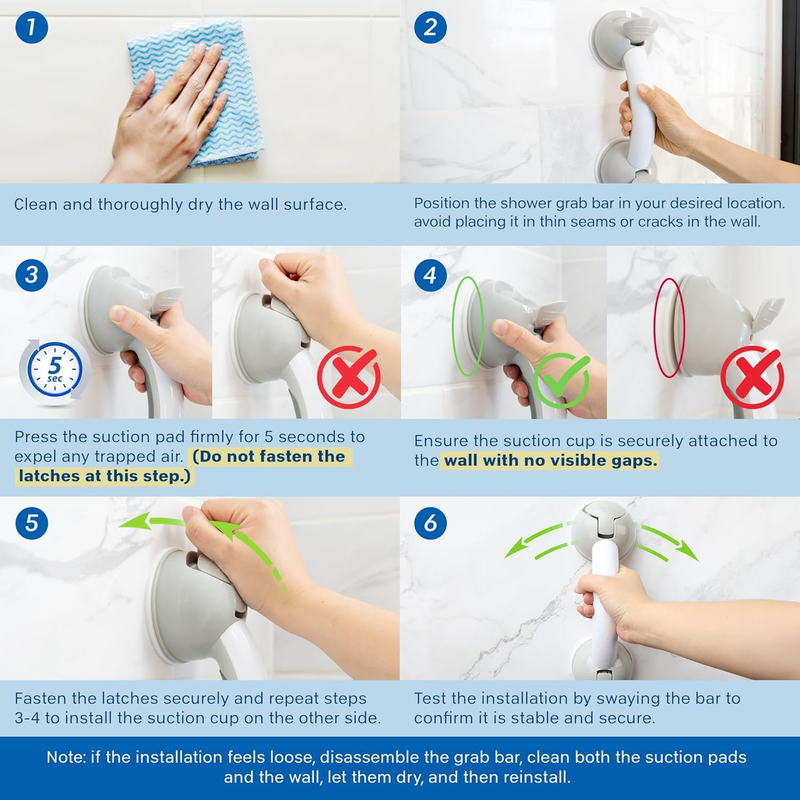 1

Clean and thoroughly dry the wall surface.

2

Position the shower grab bar in your desired location. avoid placing it in thin seams or cracks in the wall.

3

5 sec

Press the suction pad firmly for 5 seconds to expel any trapped air. (Do not fasten the latches at this step.)

4

Ensure the suction cup is securely attached to the wall with no visible gaps.

5

Fasten the latches securely and repeat steps 3-4 to install the suction cup on the other side.

6

Test the installation by swaying the bar to confirm it is stable and secure.

Note: if the installation feels loose, disassemble the grab bar, clean both the suction pads and the wall, let them dry, and then reinstall.