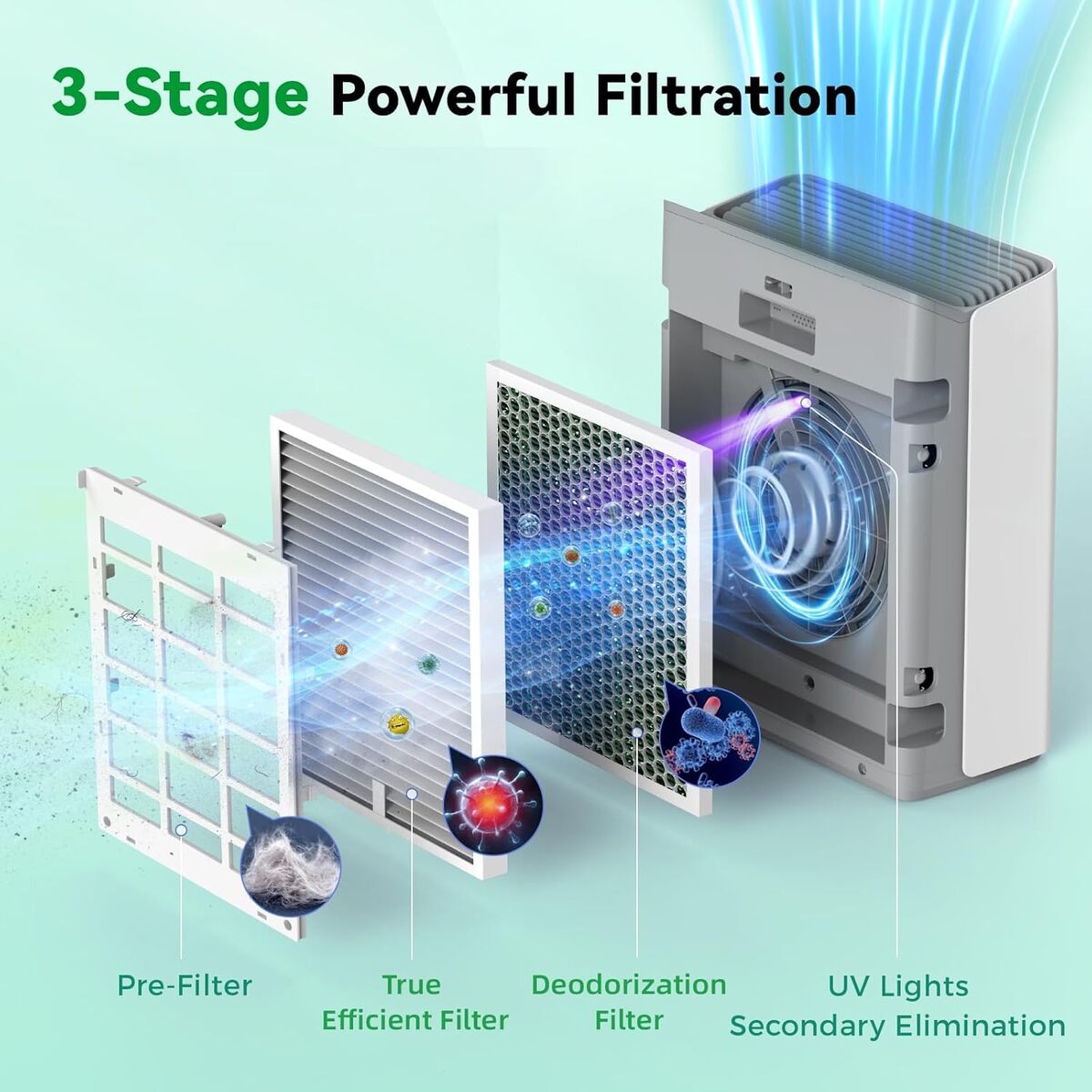 3-Stage Powerful Filtration

Pre-Filter

True Efficient Filter

Deodorization Filter

UV Lights Secondary Elimination