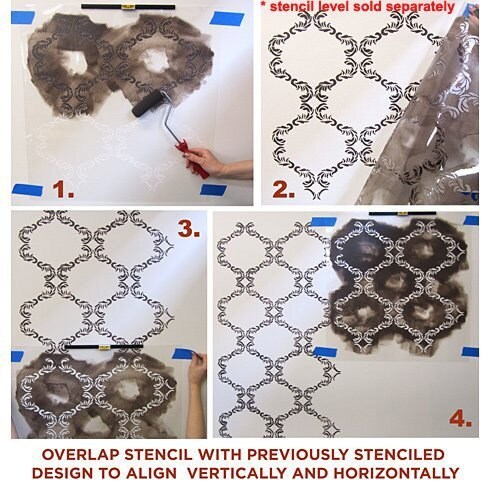 * stencil level sold separately

1.

2.

3.

4.

OVERLAP STENCIL WITH PREVIOUSLY STENCILED DESIGN TO ALIGN VERTICALLY AND HORIZONTALLY