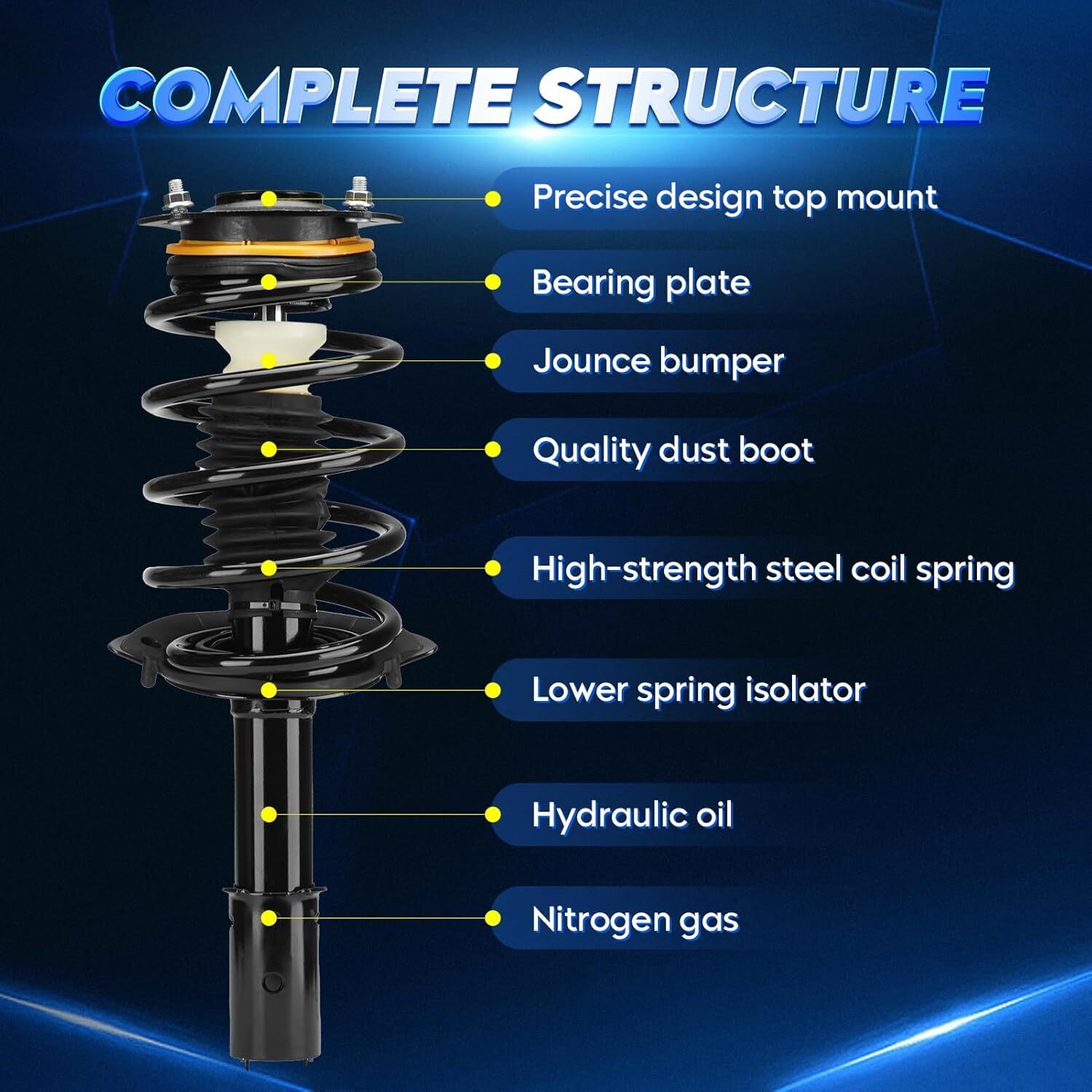 COMPLETE STRUCTURE

Precise design top mount

Bearing plate

Jounce bumper

Quality dust boot

High-strength steel coil spring

Lower spring isolator

Hydraulic oil

Nitrogen gas