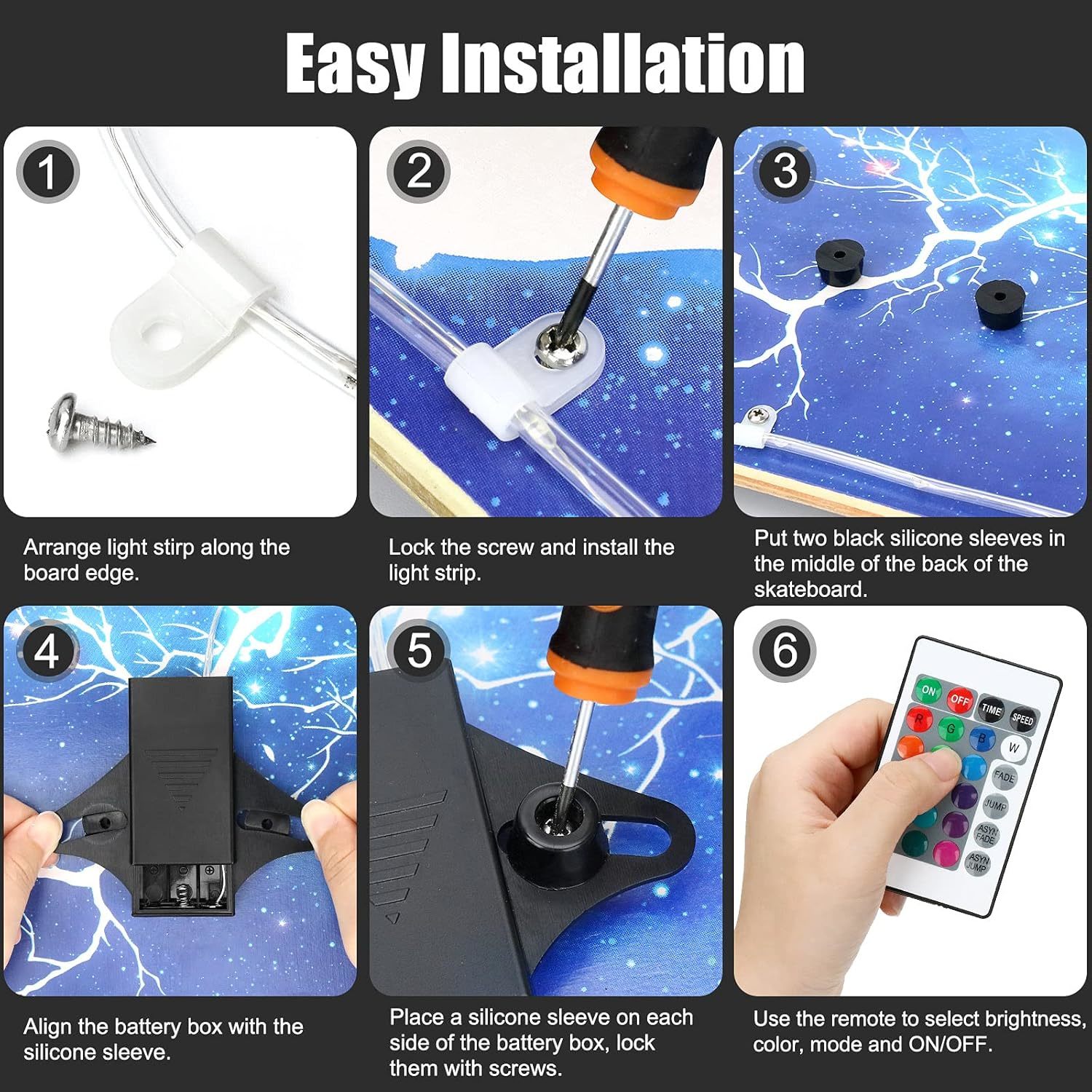 Easy Installation

1

Arrange light stirp along the board edge.

2

Lock the screw and install the light strip.

3

Put two black silicone sleeves in the middle of the back of the skateboard.

4

Align the battery box with the silicone sleeve.

5

Place a silicone sleeve on each side of the battery box, lock them with screws.

6

ON OFF TIME SPEED R G B W FADE JUMP ASYN FADE ASYN JUMP

Use the remote to select brightness, color, mode and ON/OFF.