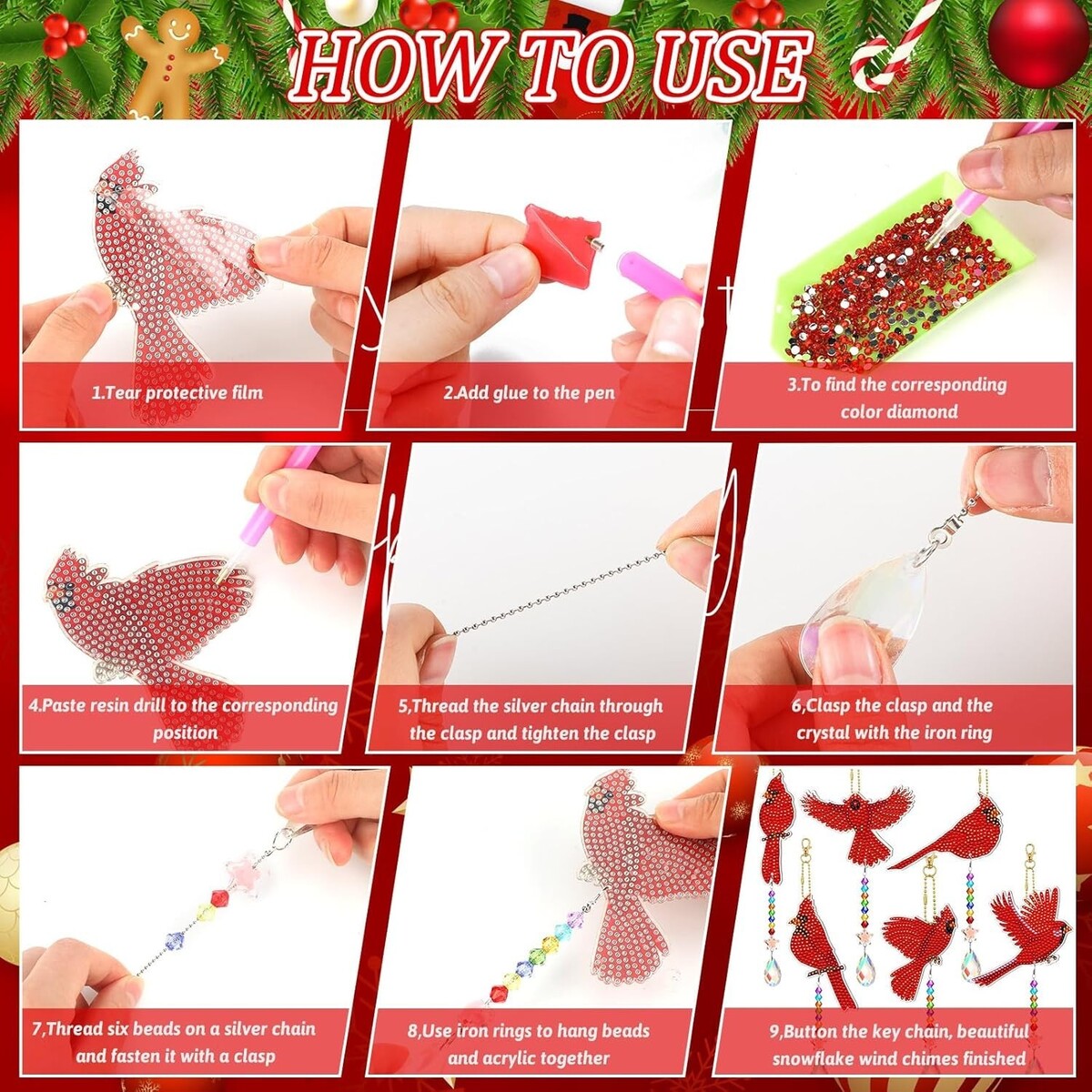 HOW TO USE

1.Tear protective film

2.Add glue to the pen

3.To find the corresponding color diamond

4.Paste resin drill to the corresponding position

5,Thread the silver chain through the clasp and tighten the clasp

6,Clasp the clasp and the crystal with the iron ring

7,Thread six beads on a silver chain and fasten it with a clasp

8,Use iron rings to hang beads and acrylic together

9,Button the key chain, beautiful snowflake wind chimes finished