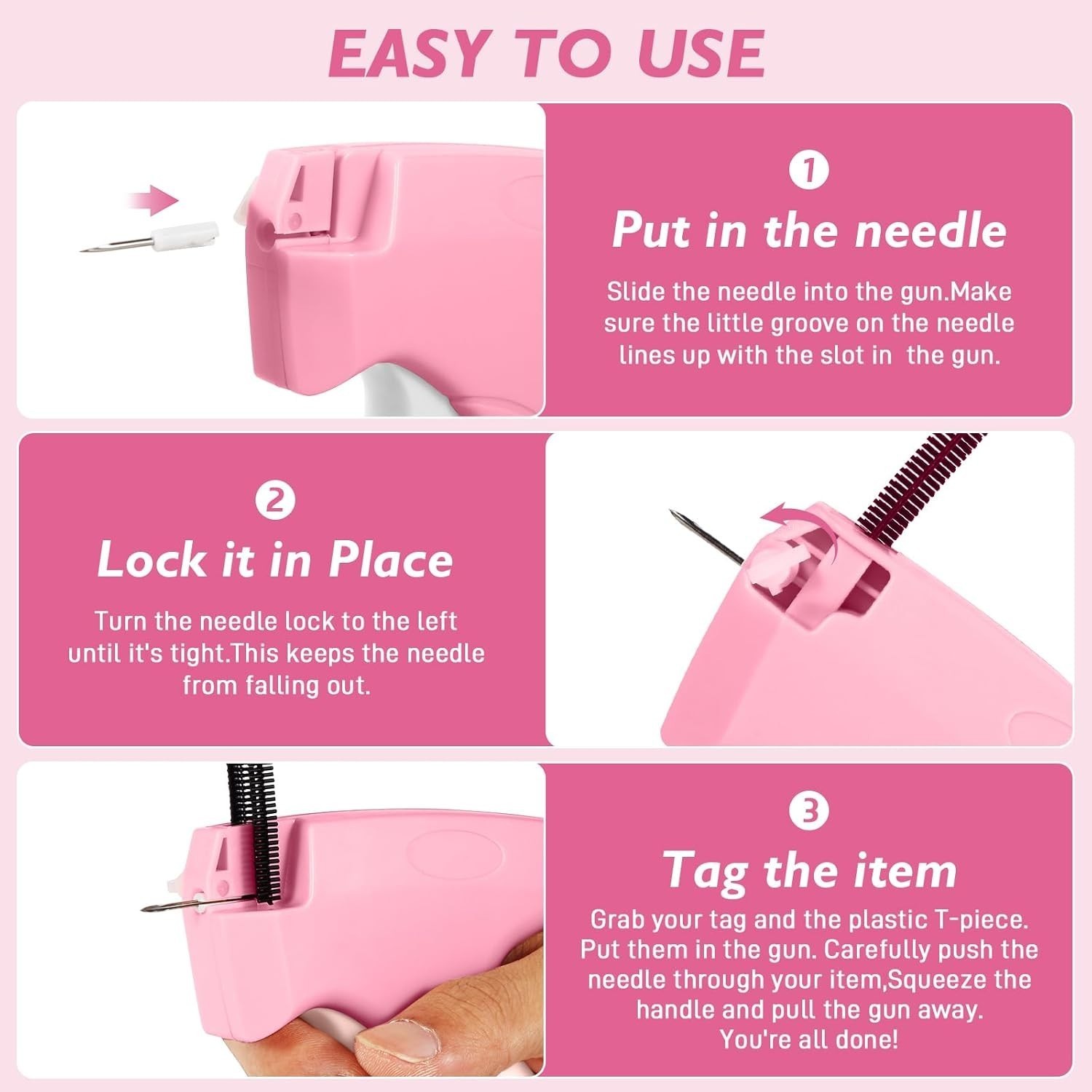 EASY TO USE

1
Put in the needle
Slide the needle into the gun.Make sure the little groove on the needle lines up with the slot in  the gun.

2
Lock it in Place
Turn the needle lock to the left until it's tight.This keeps the needle from falling out.

3
Tag the item
Grab your tag and the plastic T-piece. Put them in the gun. Carefully push the needle through your item,Squeeze the handle and pull the gun away. You're all done!