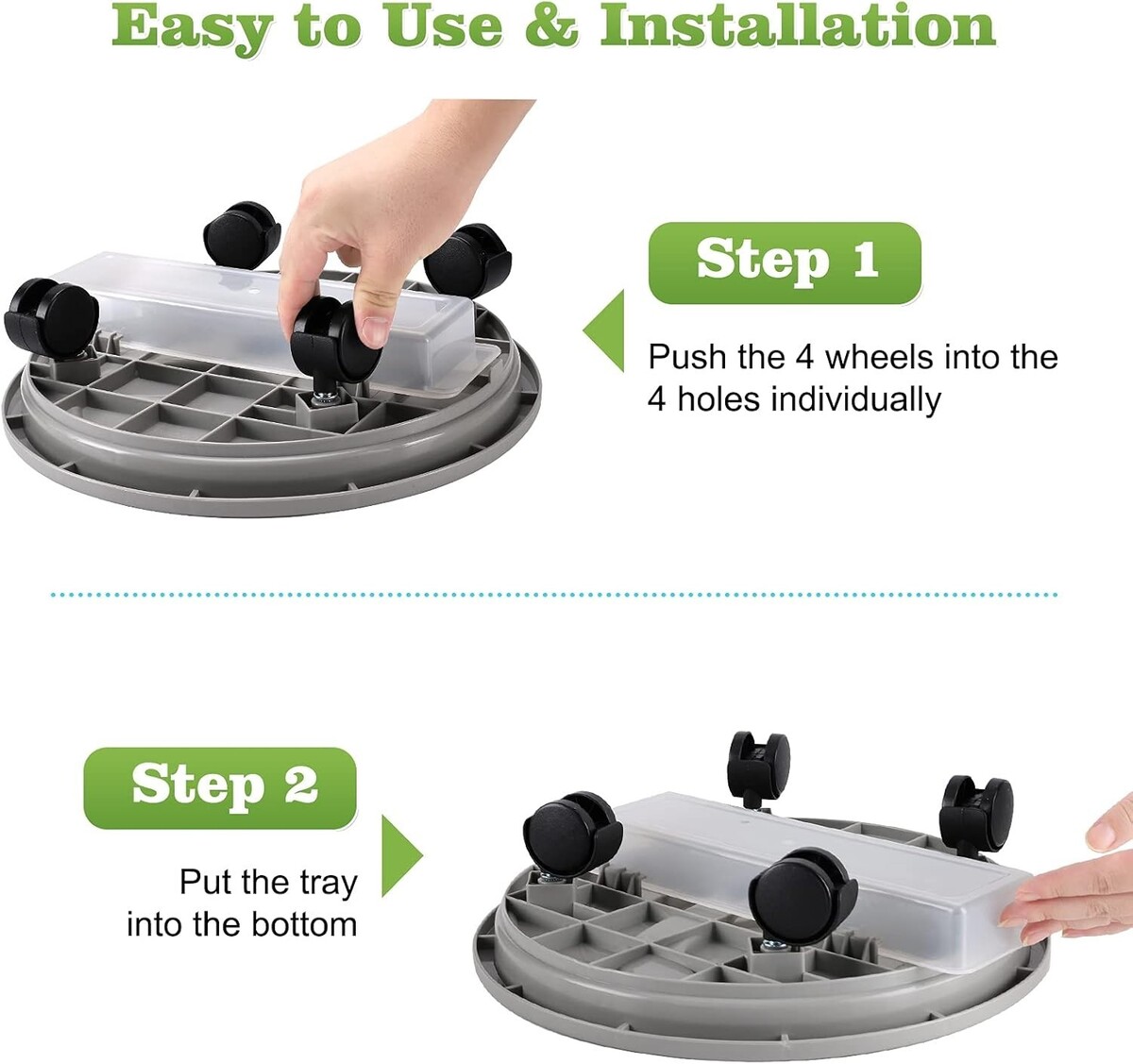 Easy to Use & Installation

Step 1

Push the 4 wheels into the 4 holes individually

Step 2

Put the tray into the bottom