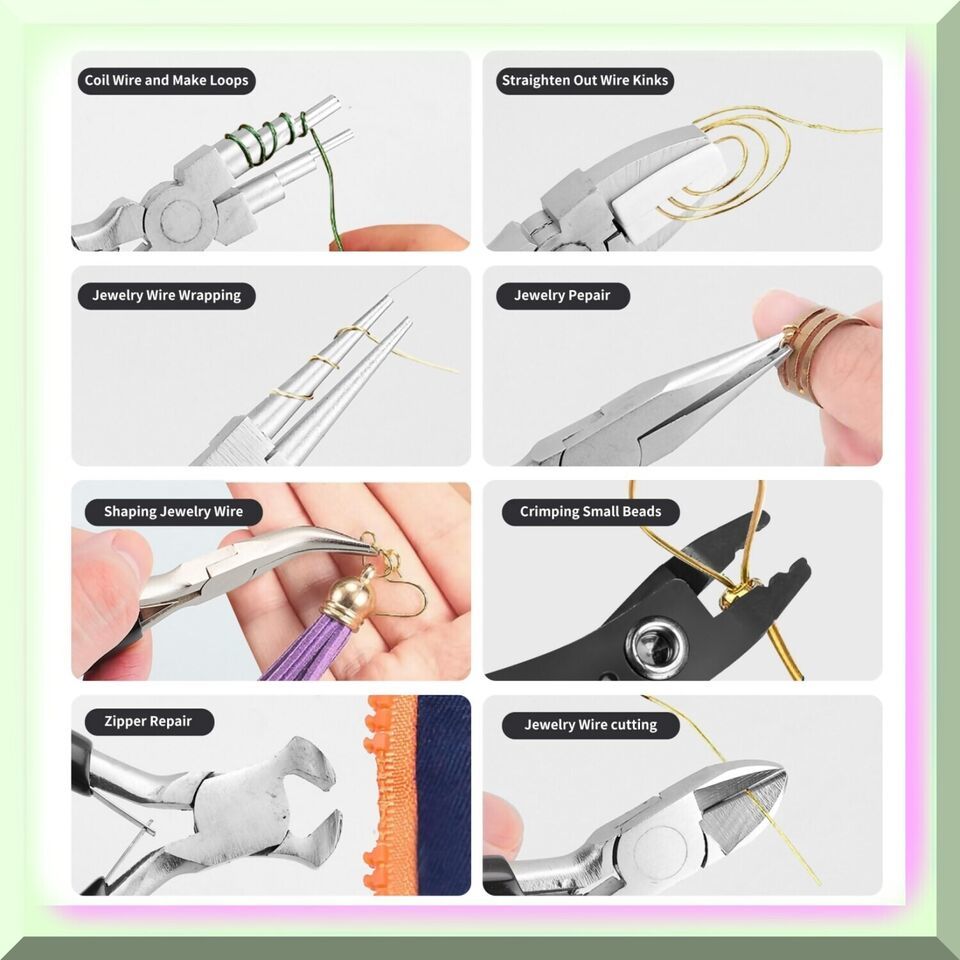 Coil Wire and Make Loops

Straighten Out Wire Kinks

Jewelry Wire Wrapping

Jewelry Pepair

Shaping Jewelry Wire

Crimping Small Beads

Zipper Repair

Jewelry Wire cutting