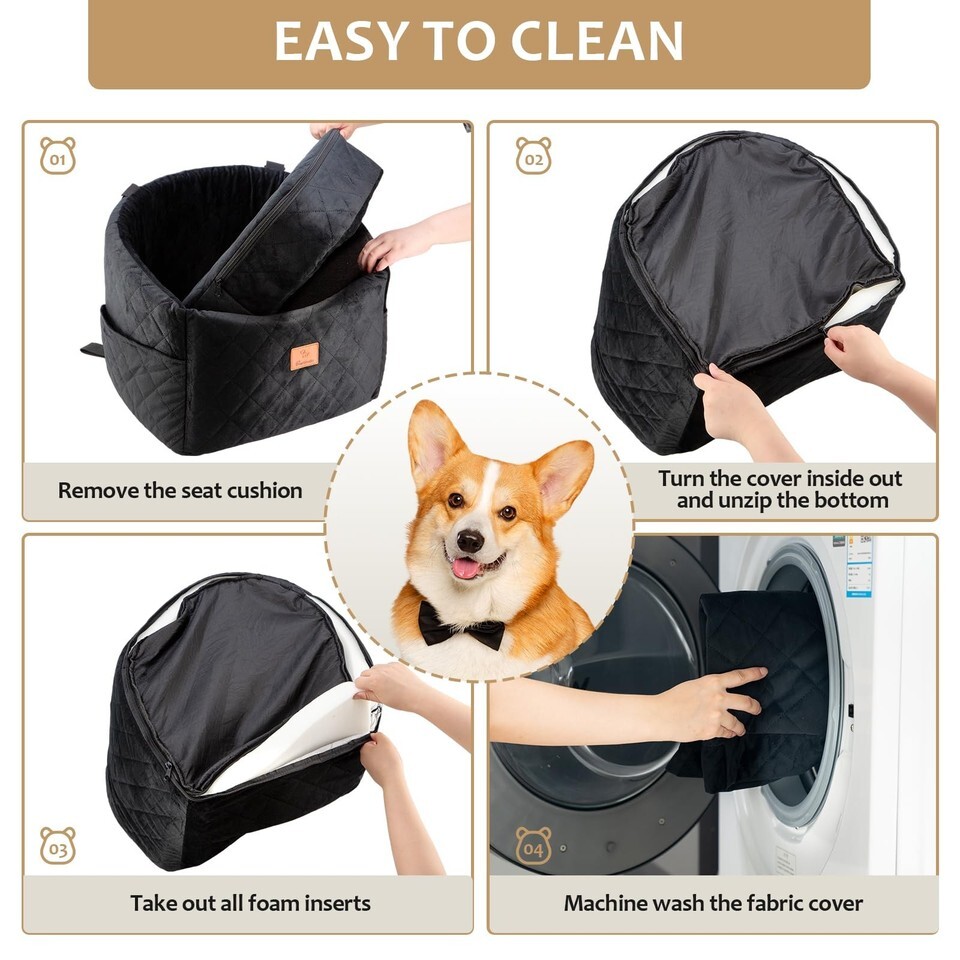 EASY TO CLEAN

01

Remove the seat cushion

02

Turn the cover inside out and unzip the bottom

03

Take out all foam inserts

04

Machine wash the fabric cover