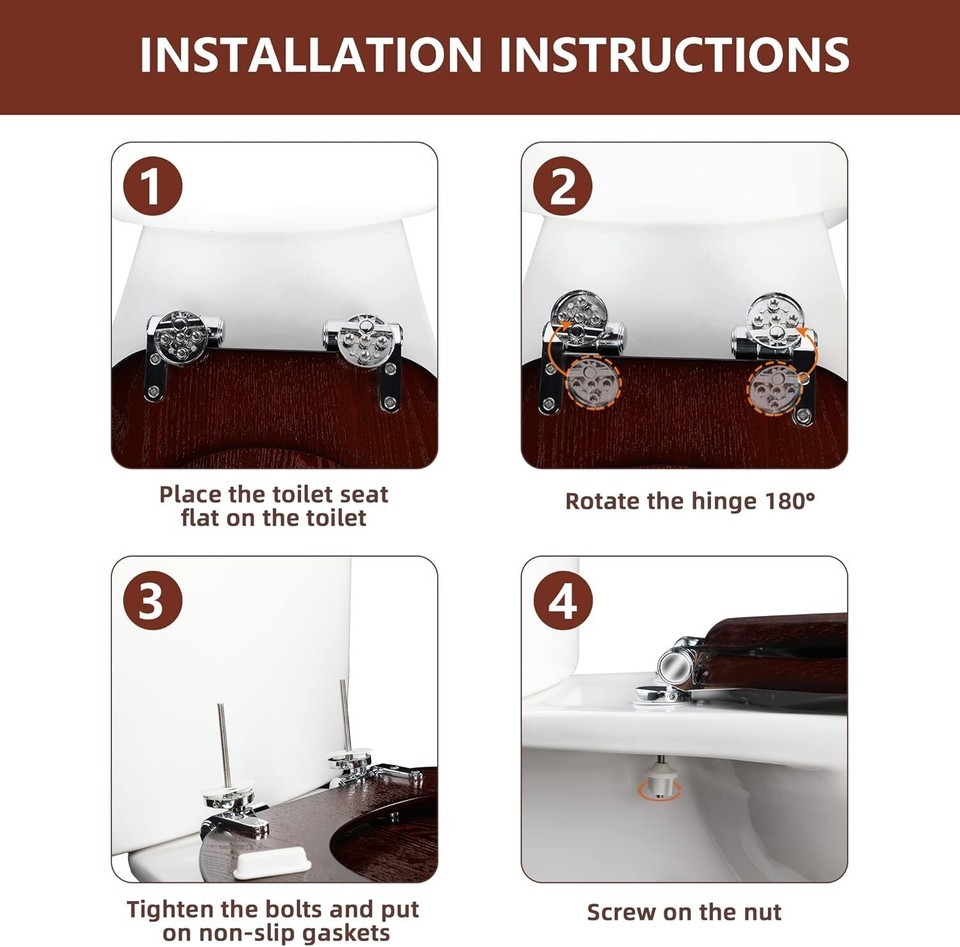 INSTALLATION INSTRUCTIONS

1

Place the toilet seat flat on the toilet

2

Rotate the hinge 180°

3

Tighten the bolts and put on non-slip gaskets

4

Screw on the nut