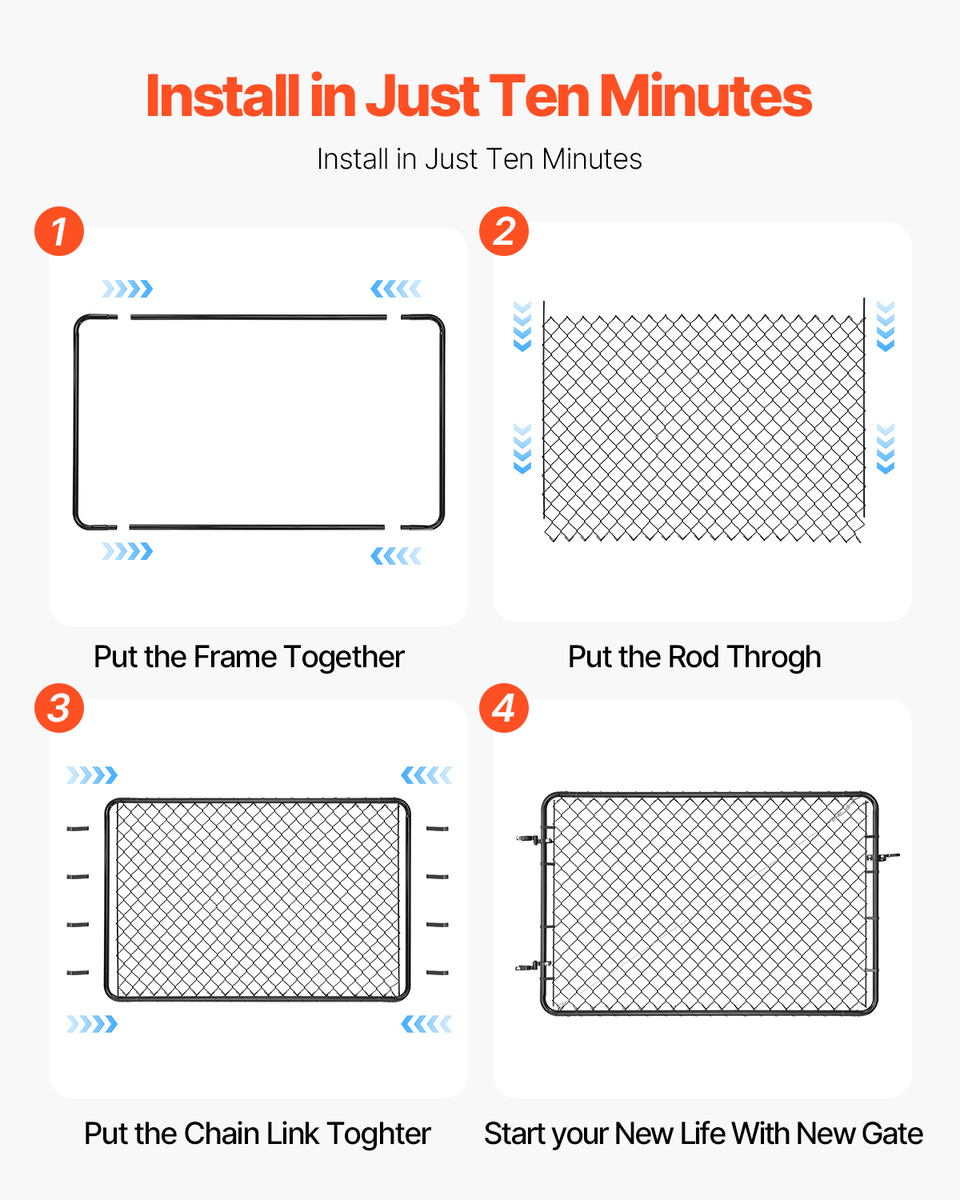 Install in Just Ten Minutes

Install in Just Ten Minutes

1

Put the Frame Together

2

Put the Rod Throgh

3

Put the Chain Link Toghter

4

Start your New Life With New Gate