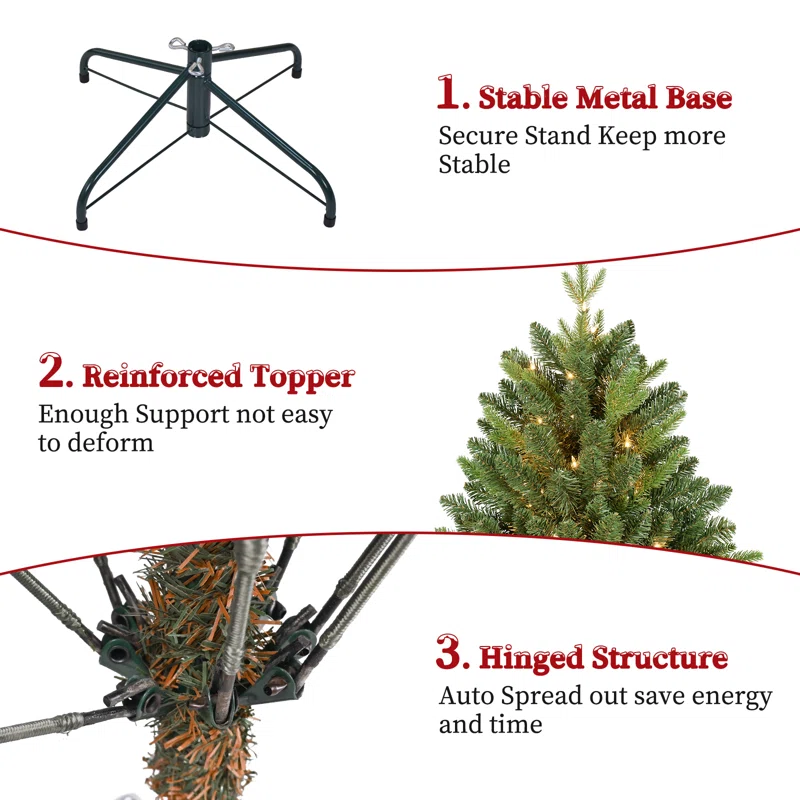 1. Stable Metal Base
Secure Stand Keep more Stable

2. Reinforced Topper
Enough Support not easy to deform

3. Hinged Structure
Auto Spread out save energy and time