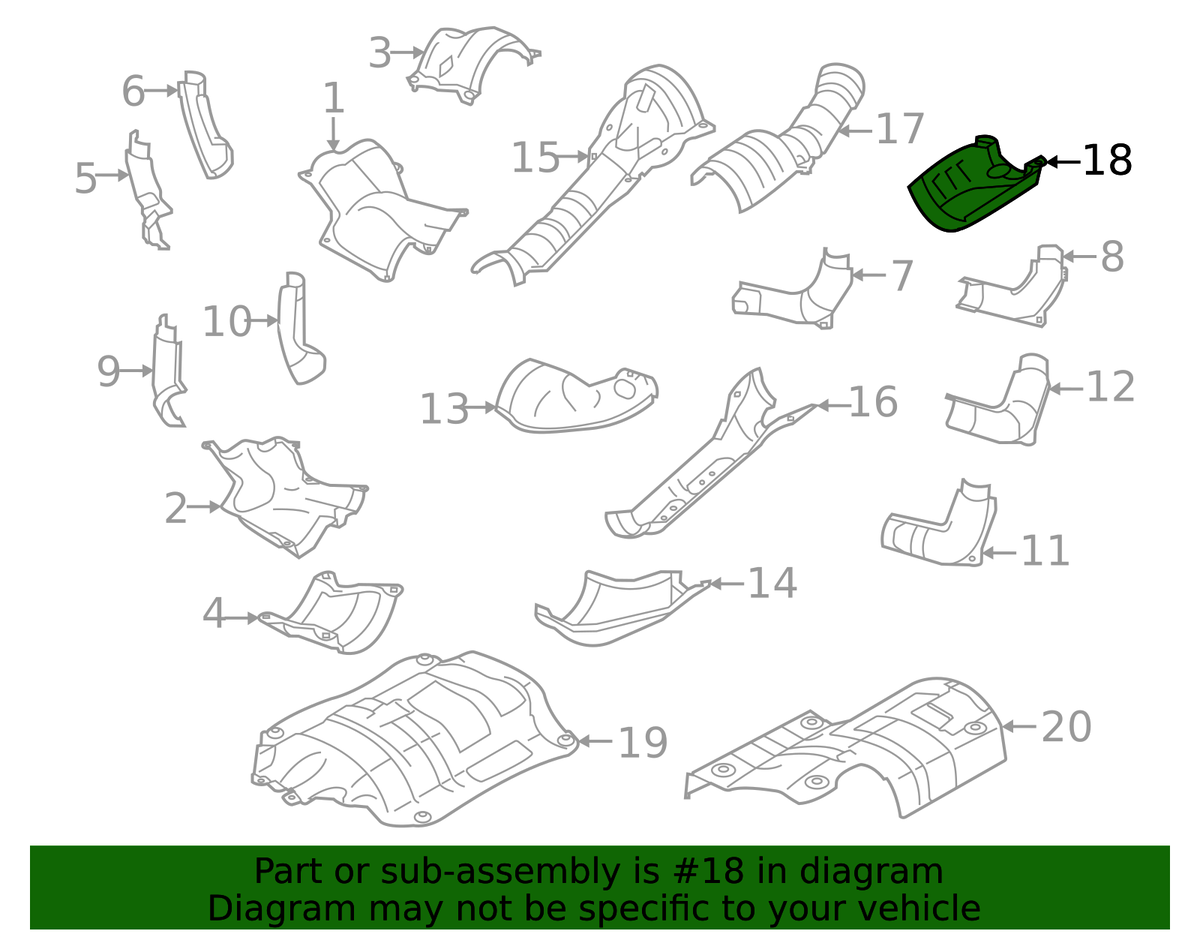 3
6
1
15
17
18
5
7
8
10
9
13
16
12
2
11
4
14
19
20

Part or sub-assembly is #18 in diagram
Diagram may not be specific to your vehicle