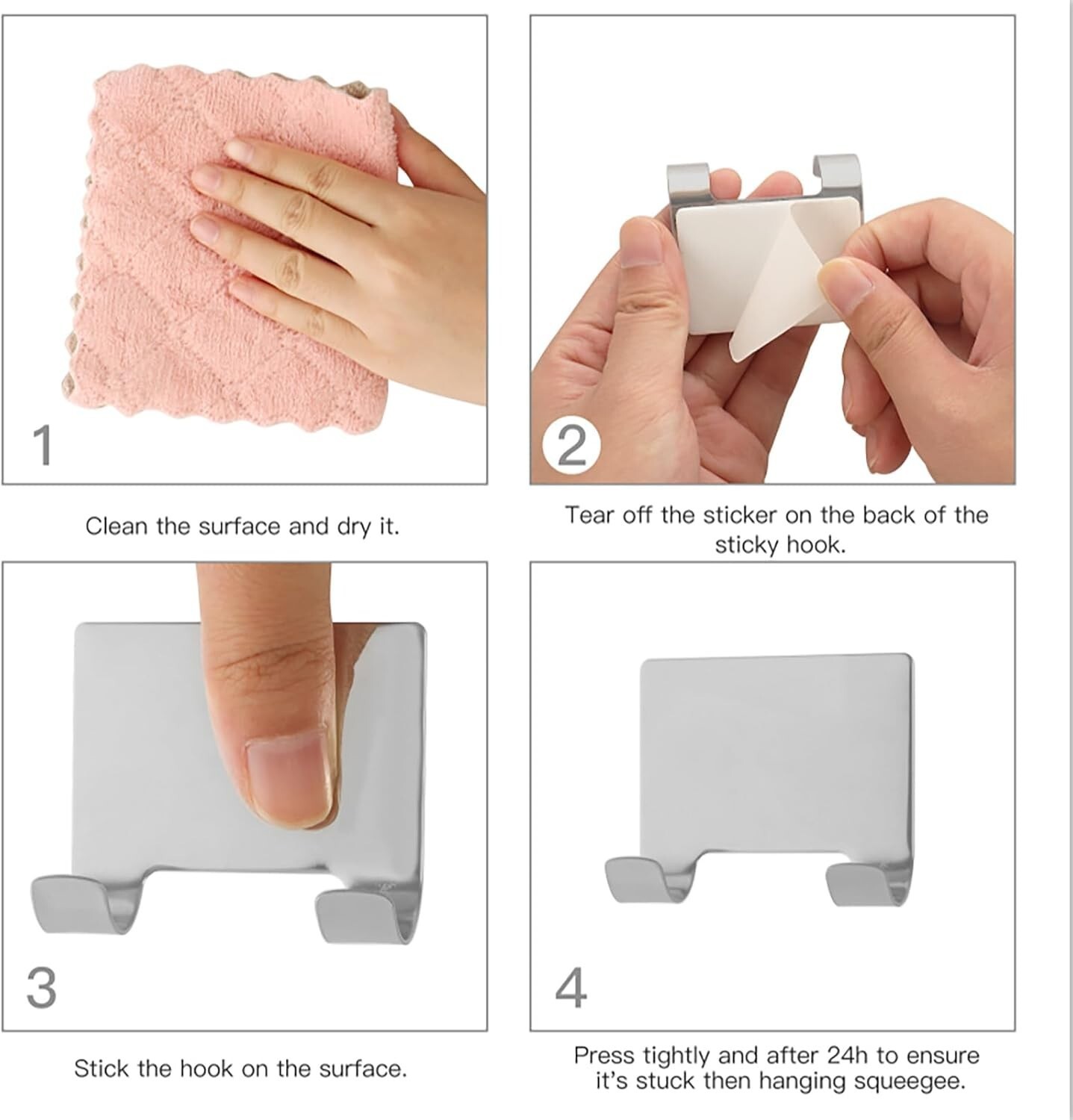 1

Clean the surface and dry it.

2

Tear off the sticker on the back of the sticky hook.

3

Stick the hook on the surface.

4

Press tightly and after 24h to ensure it's stuck then hanging squeegee.