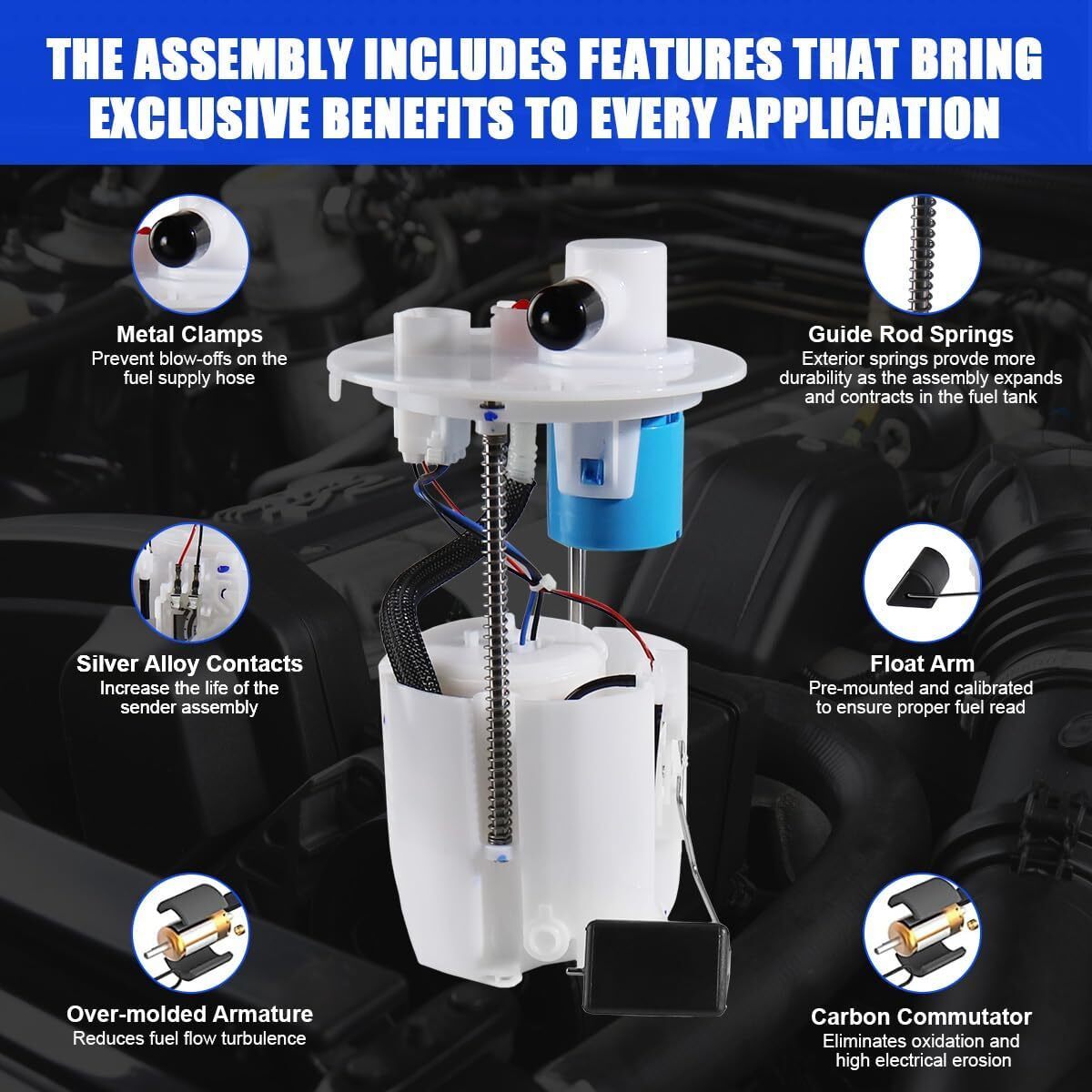 THE ASSEMBLY INCLUDES FEATURES THAT BRING EXCLUSIVE BENEFITS TO EVERY APPLICATION

Metal Clamps
Prevent blow-offs on the fuel supply hose

Silver Alloy Contacts
Increase the life of the sender assembly

Over-molded Armature
Reduces fuel flow turbulence

Guide Rod Springs
Exterior springs provde more durability as the assembly expands and contracts in the fuel tank

Float Arm
Pre-mounted and calibrated to ensure proper fuel read

Carbon Commutator
Eliminates oxidation and high electrical erosion