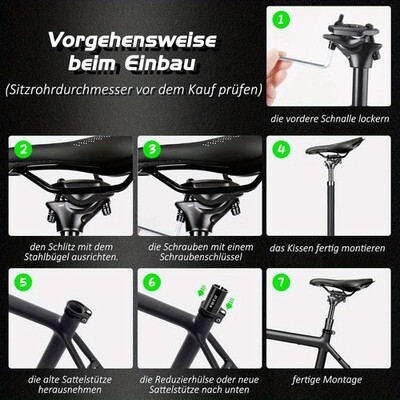 Vorgehensweise beim Einbau

(Sitzrohrdurchmesser vor dem Kauf prüfen)

1

die vordere Schnalle lockern

2

den Schlitz mit dem Stahlbügel ausrichten.

3

die Schrauben mit einem Schraubenschlüssel

4

das Kissen fertig montieren

5

die alte Sattelstütze herausnehmen

6

die Reduzierhülse oder neue Sattelstütze nach unten

7

fertige Montage