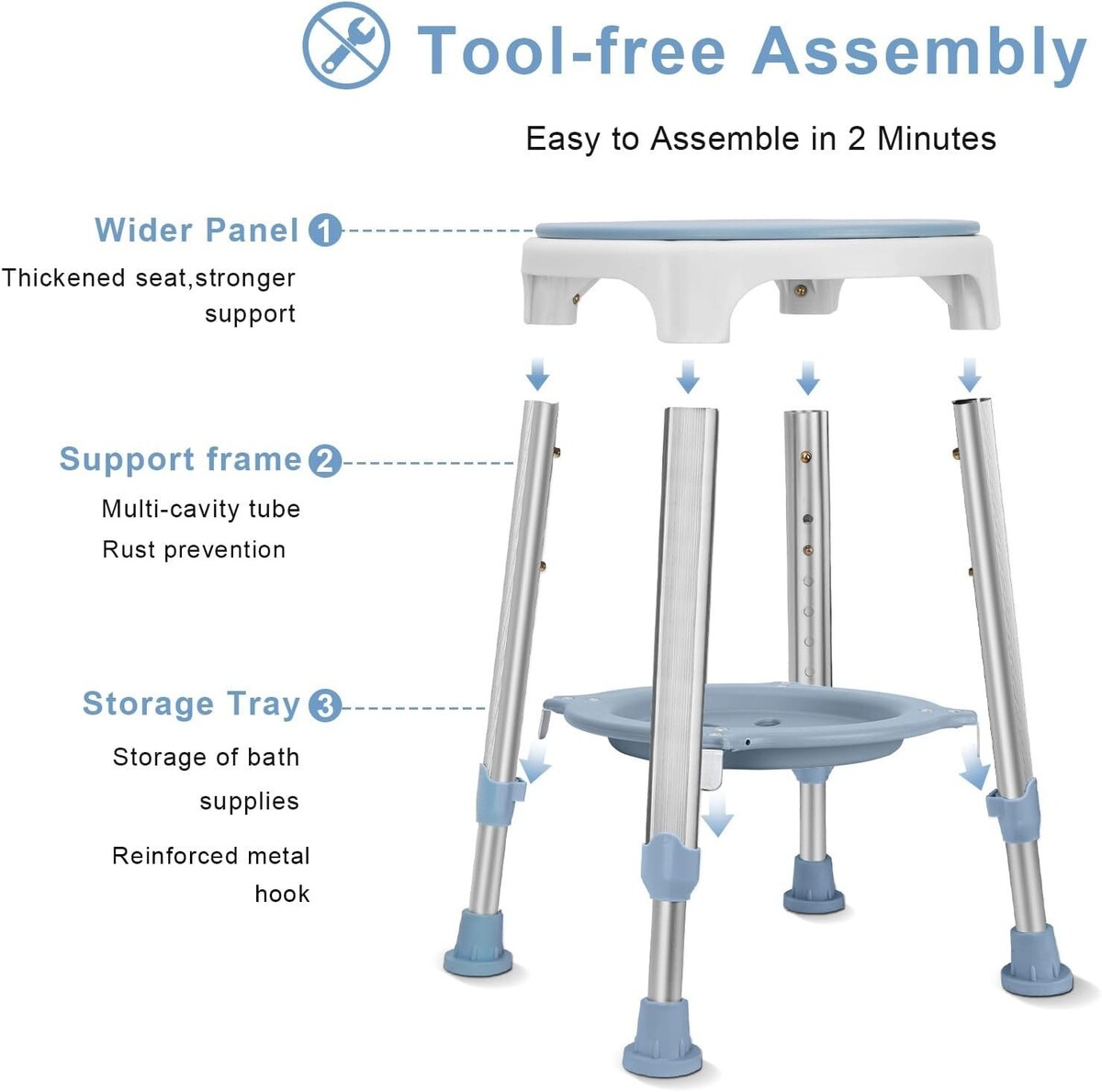 Tool-free Assembly

Easy to Assemble in 2 Minutes

Wider Panel 1

Thickened seat,stronger support

Support frame 2

Multi-cavity tube

Rust prevention

Storage Tray 3

Storage of bath supplies

Reinforced metal hook