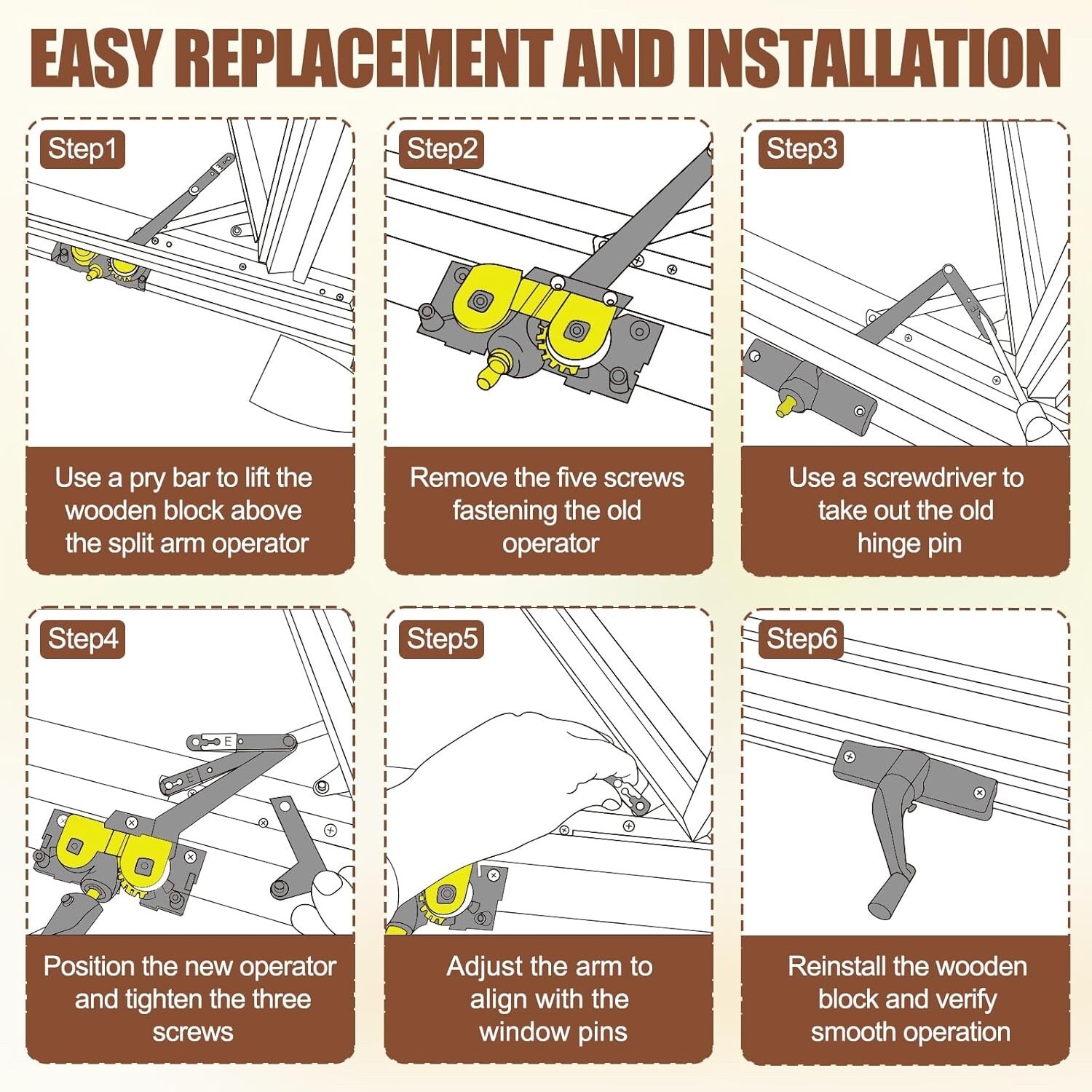 EASY REPLACEMENT AND INSTALLATION

Step1

Use a pry bar to lift the wooden block above the split arm operator

Step2

Remove the five screws fastening the old operator

Step3

Use a screwdriver to take out the old hinge pin

Step4

E

E

Position the new operator and tighten the three screws

Step5

Adjust the arm to align with the window pins

Step6

Reinstall the wooden block and verify smooth operation