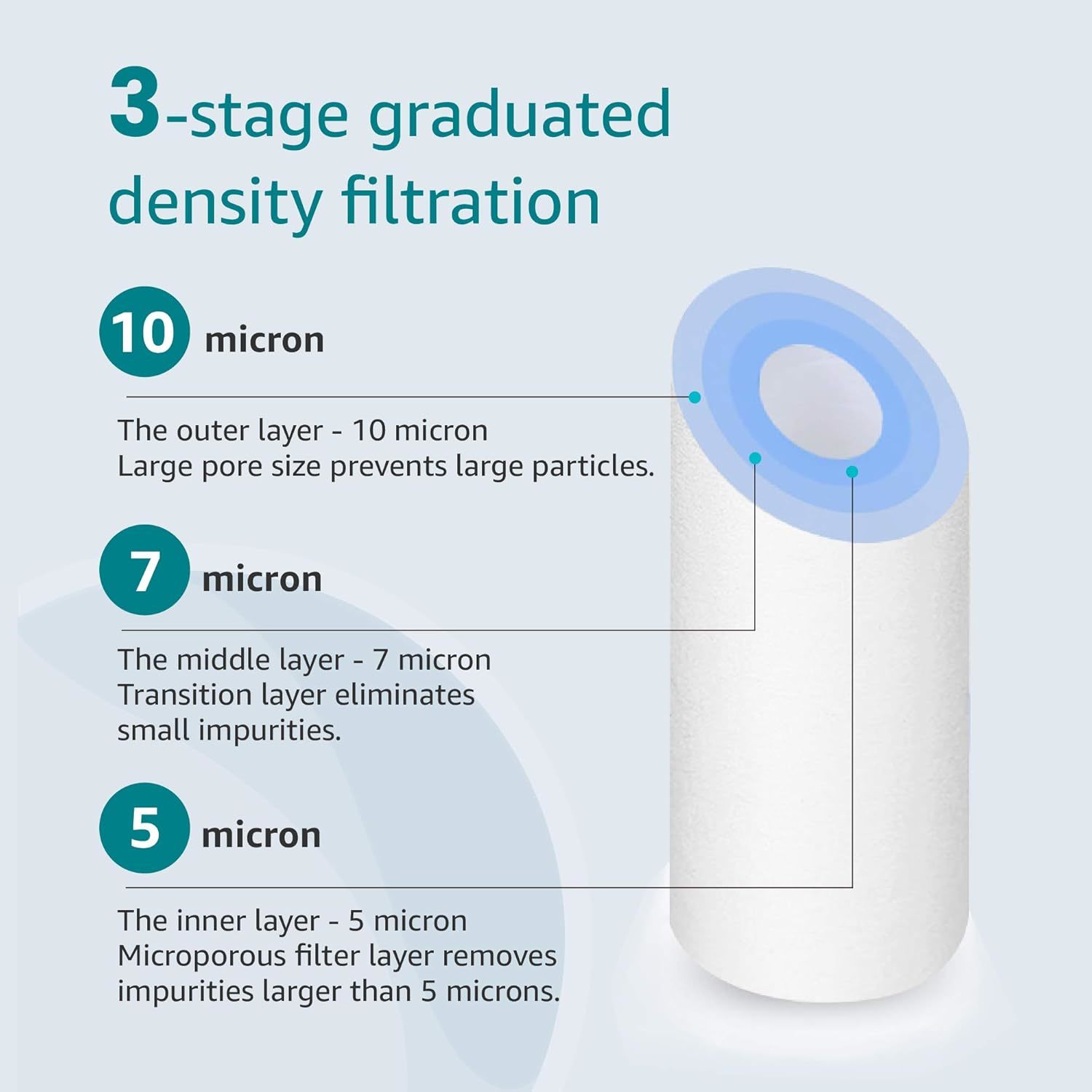 3-stage graduated density filtration

10 micron

The outer layer - 10 micron
Large pore size prevents large particles.

7 micron

The middle layer - 7 micron
Transition layer eliminates small impurities.

5 micron

The inner layer - 5 micron
Microporous filter layer removes impurities larger than 5 microns.