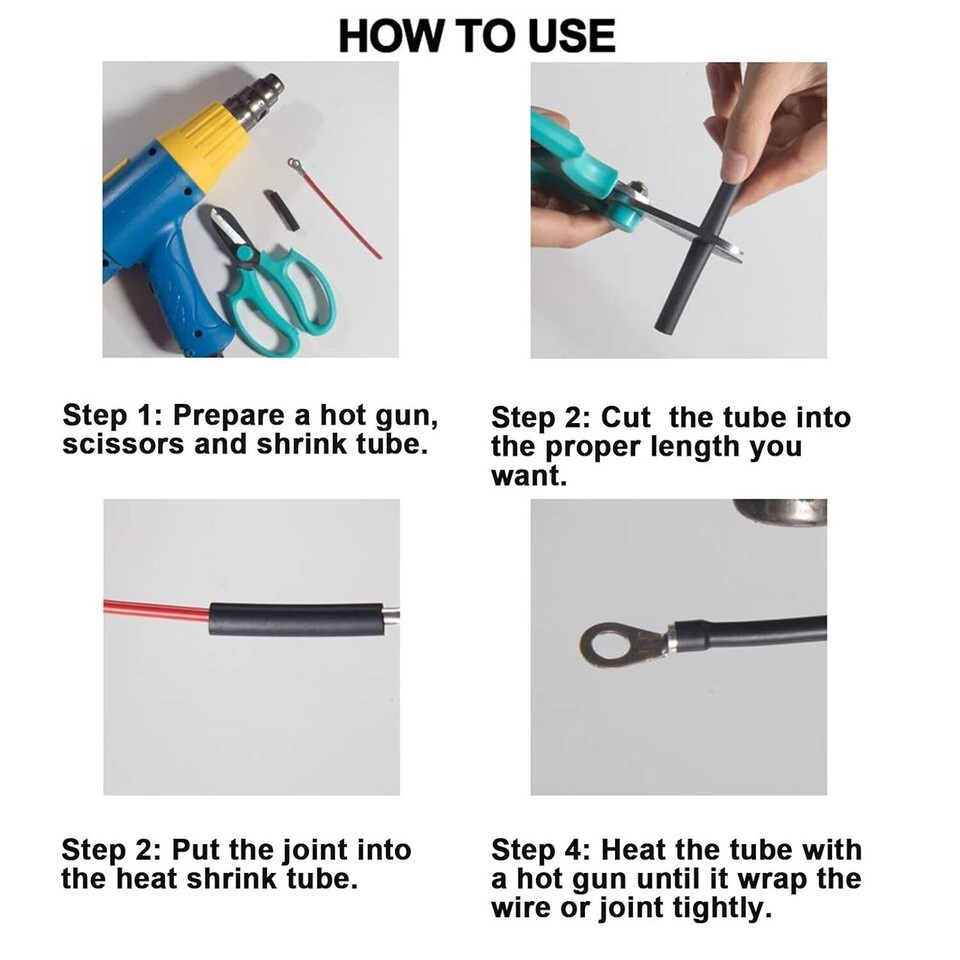 HOW TO USE

Step 1: Prepare a hot gun, scissors and shrink tube.

Step 2: Cut  the tube into the proper length you want.

Step 2: Put the joint into the heat shrink tube.

Step 4: Heat the tube with a hot gun until it wrap the wire or joint tightly.