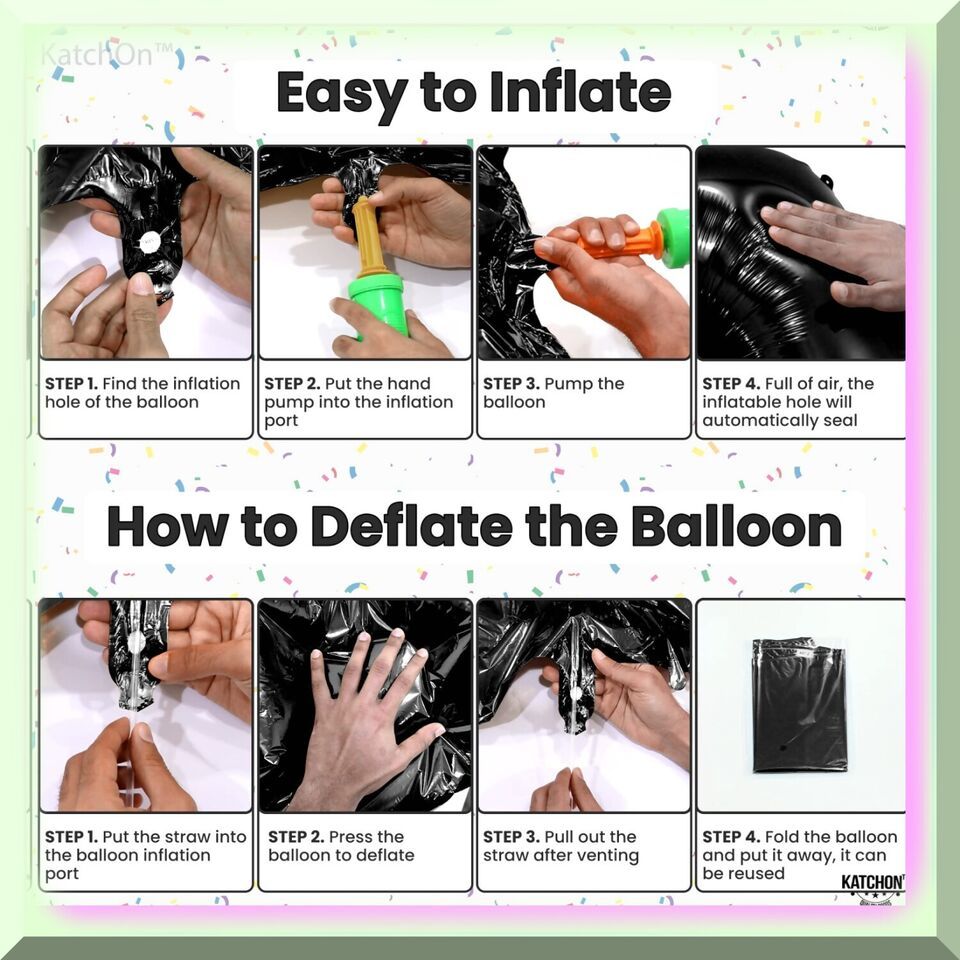 KatchOn™

Easy to Inflate

STEP 1. Find the inflation hole of the balloon

STEP 2. Put the hand pump into the inflation port

STEP 3. Pump the balloon

STEP 4. Full of air, the inflatable hole will automatically seal

How to Deflate the Balloon

STEP 1. Put the straw into the balloon inflation port

STEP 2. Press the balloon to deflate

STEP 3. Pull out the straw after venting

STEP 4. Fold the balloon and put it away, it can be reused

KATCHON