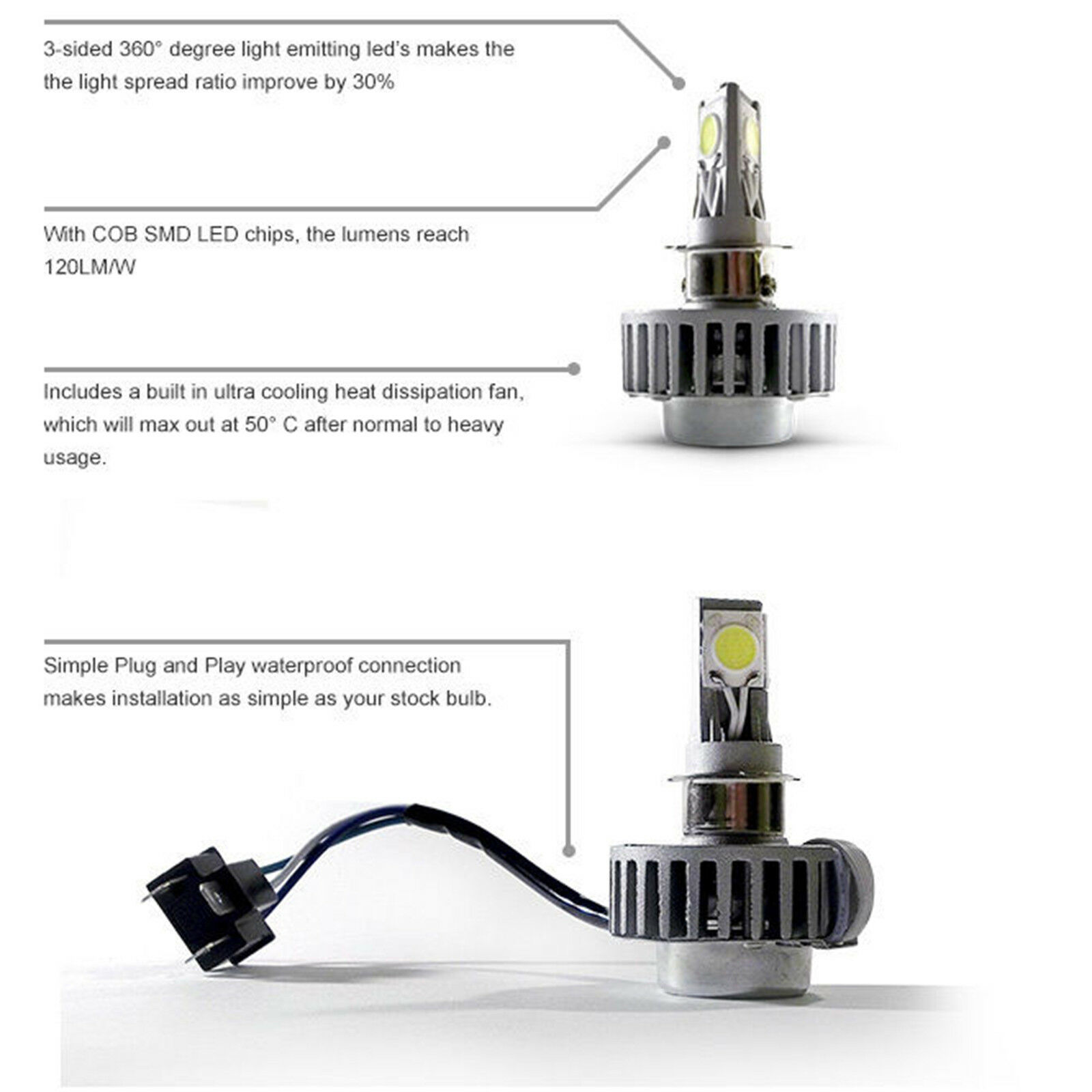 3-sided 360° degree light emitting led's makes the the light spread ratio improve by 30%

With COB SMD LED chips, the lumens reach 120LM/W

Includes a built in ultra cooling heat dissipation fan, which will max out at 50° C after normal to heavy usage.

Simple Plug and Play waterproof connection makes installation as simple as your stock bulb.