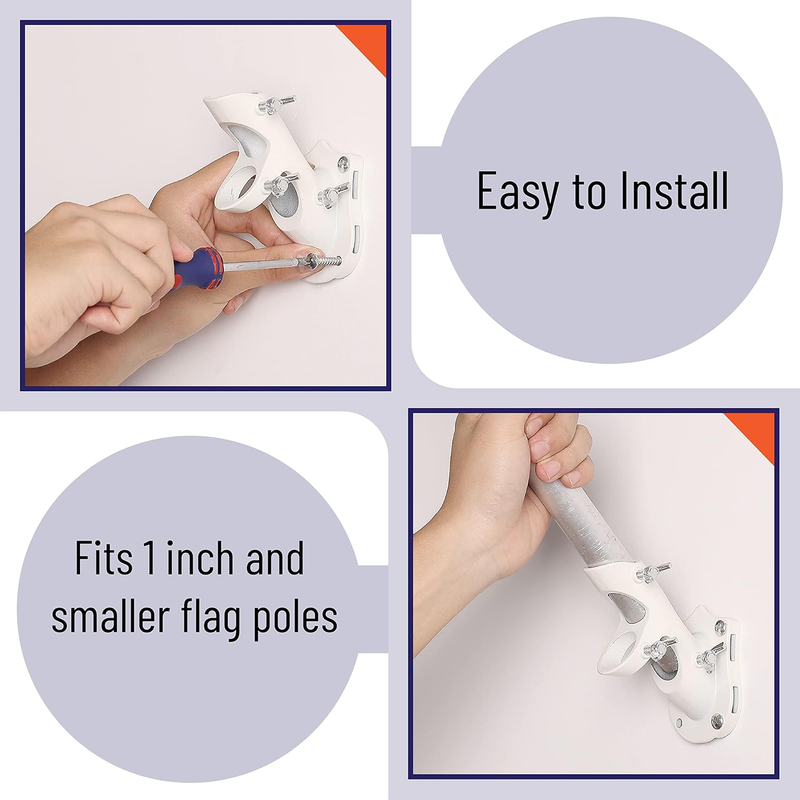 Easy to Install

Fits 1 inch and smaller flag poles