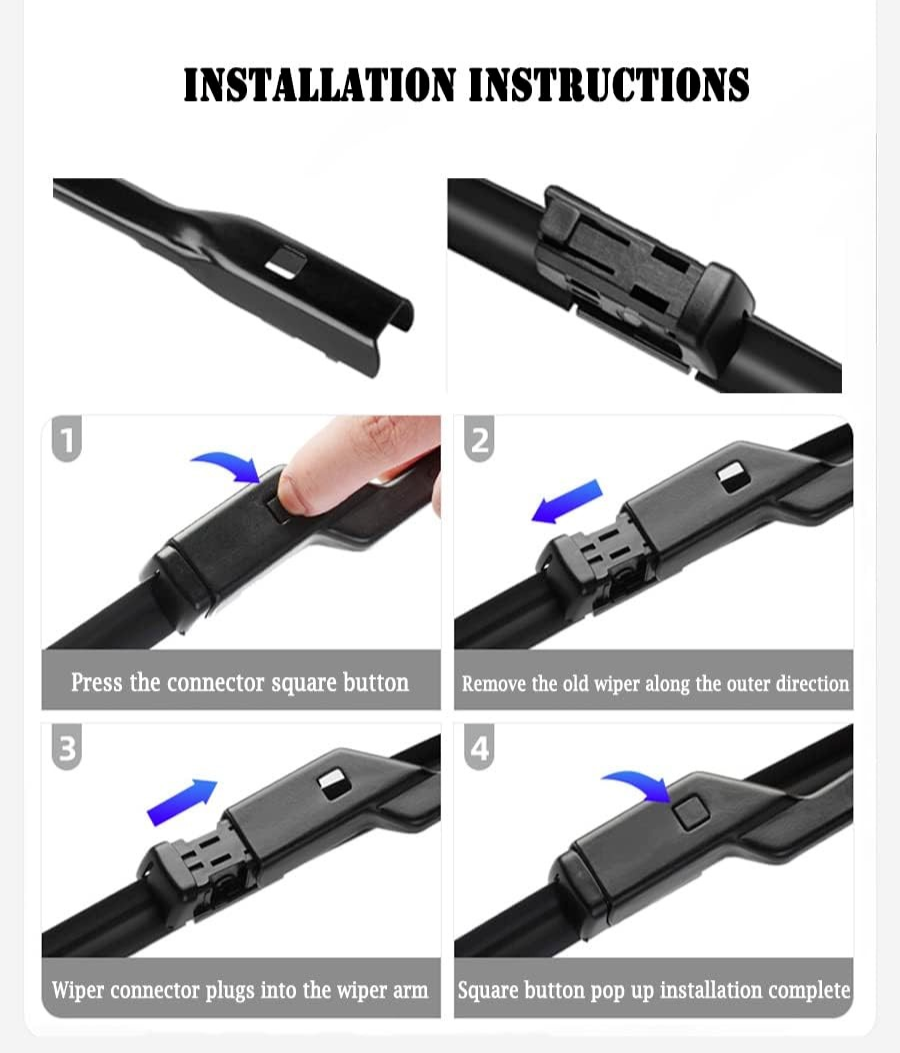 INSTALLATION INSTRUCTIONS

1

Press the connector square button

2

Remove the old wiper along the outer direction

3

Wiper connector plugs into the wiper arm

4

Square button pop up installation complete