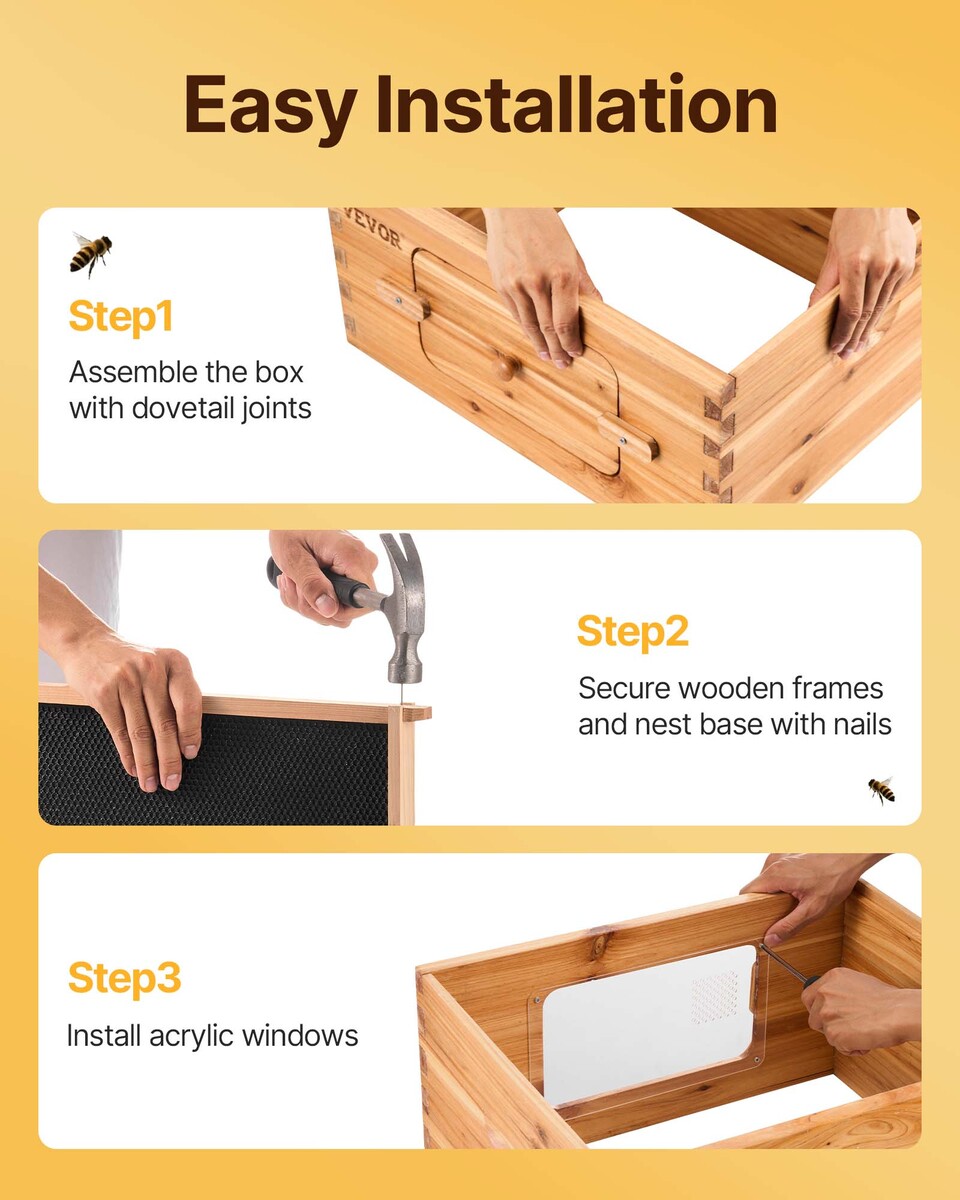 Easy Installation

VEVOR

Step1
Assemble the box with dovetail joints

Step2
Secure wooden frames and nest base with nails

Step3
Install acrylic windows