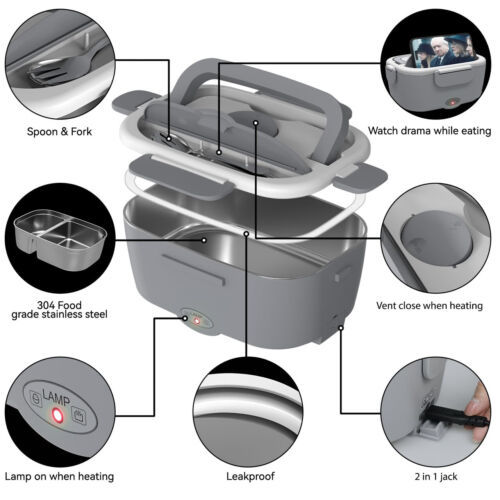 Spoon & Fork

Watch drama while eating

304 Food grade stainless steel

Vent close when heating

LAMP

Lamp on when heating

Leakproof

2 in 1 jack