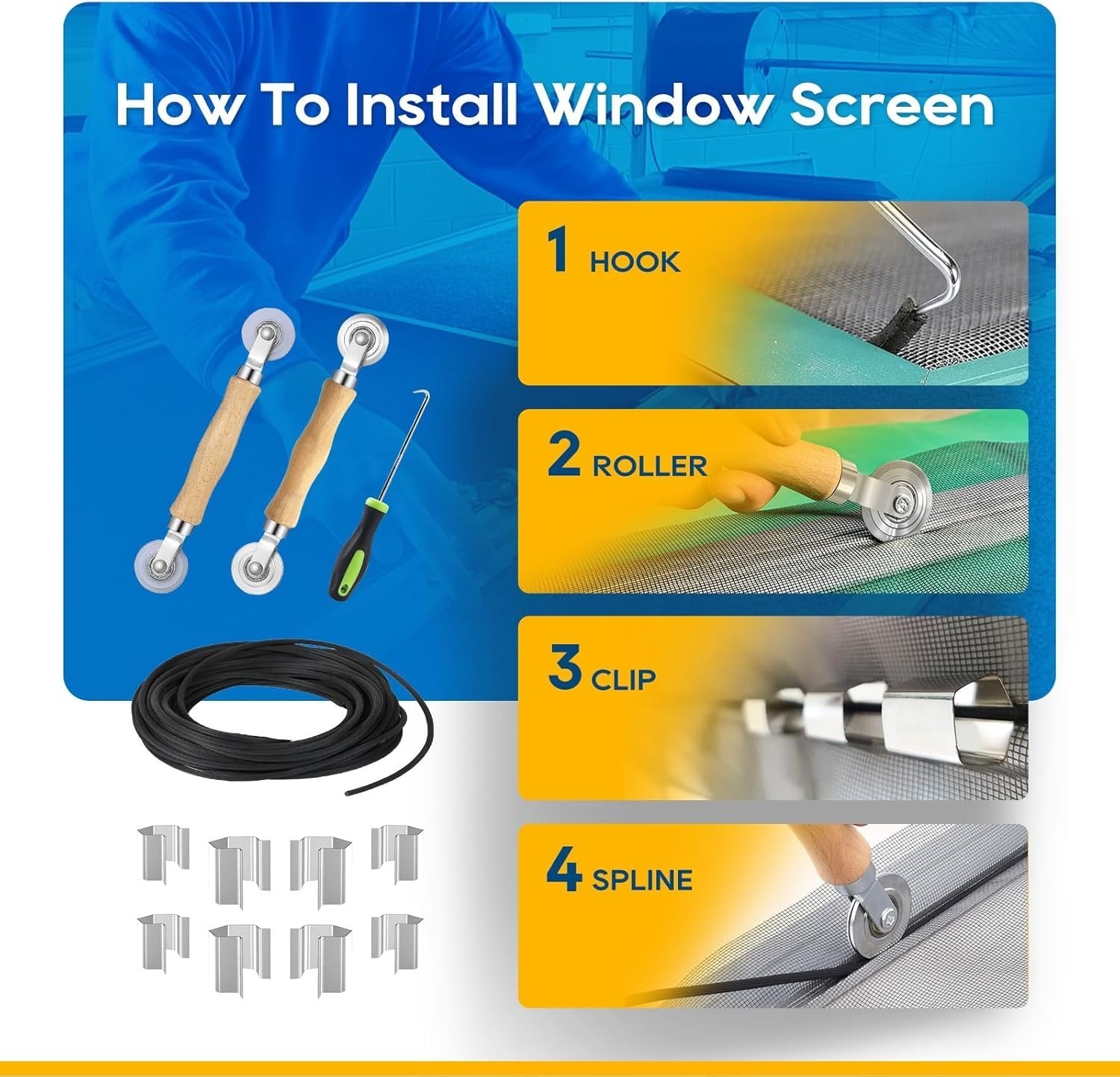 How To Install Window Screen

1 HOOK

2 ROLLER

3 CLIP

4 SPLINE