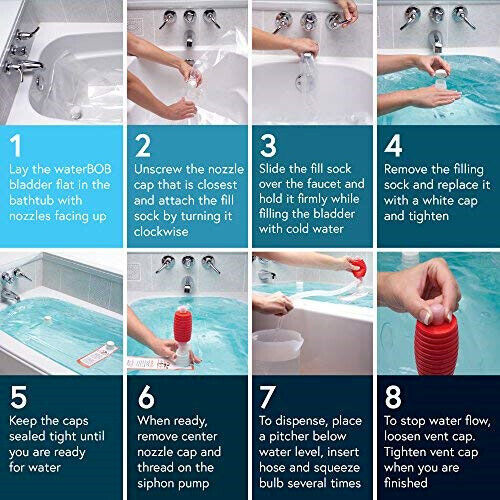 1
Lay the waterBOB bladder flat in the bathtub with nozzles facing up

2
Unscrew the nozzle cap that is closest and attach the fill sock by turning it clockwise

3
Slide the fill sock over the faucet and hold it firmly while filling the bladder with cold water

4
Remove the filling sock and replace it with a white cap and tighten

5
Keep the caps sealed tight until you are ready for water

6
When ready, remove center nozzle cap and thread on the siphon pump

7
To dispense, place a pitcher below water level, insert hose and squeeze bulb several times

8
To stop water flow, loosen vent cap. Tighten vent cap when you are finished