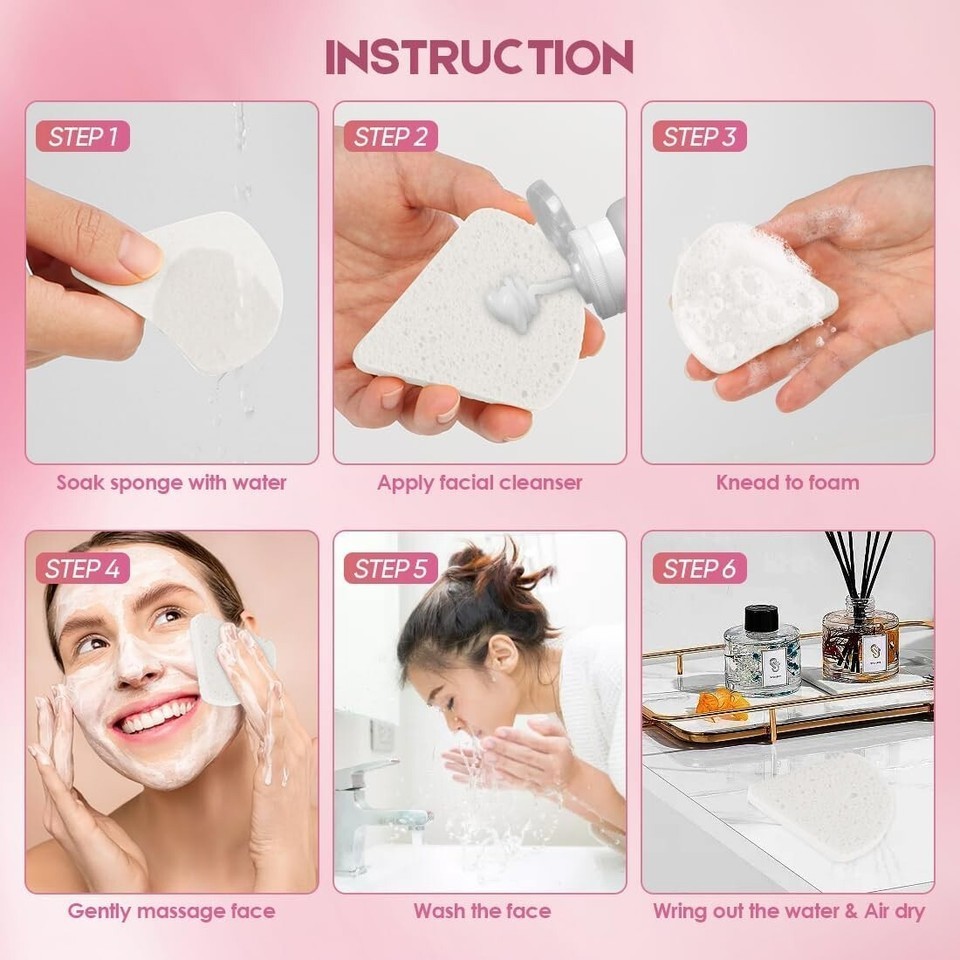 INSTRUCTION

STEP 1

Soak sponge with water

STEP 2

Apply facial cleanser

STEP 3

Knead to foam

STEP 4

Gently massage face

STEP 5

Wash the face

STEP 6

Wring out the water & Air dry