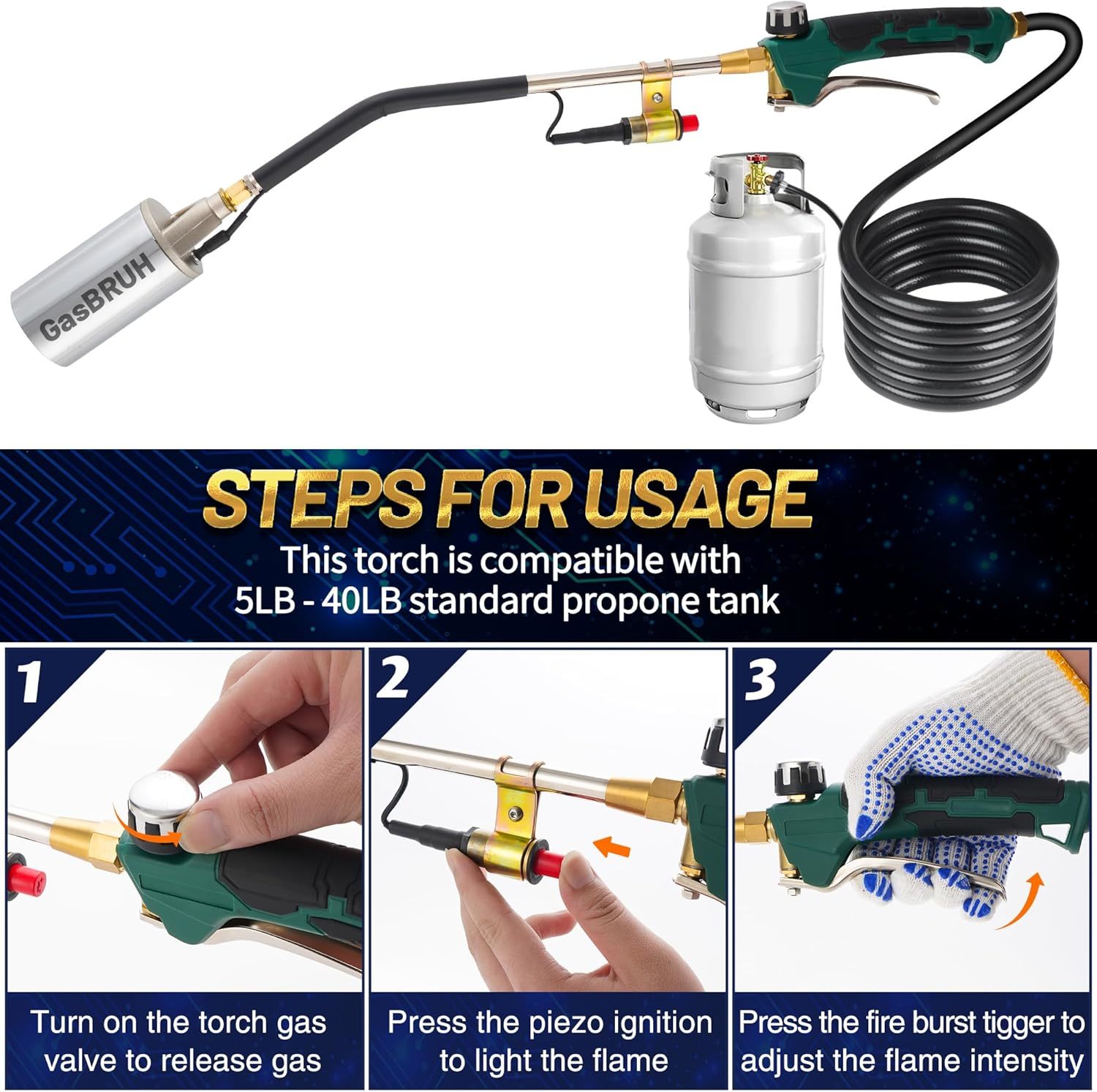 GasBRUH

STEPS FOR USAGE

This torch is compatible with 5LB - 40LB standard propone tank

1

Turn on the torch gas valve to release gas

2

Press the piezo ignition to light the flame

3

Press the fire burst tigger to adjust the flame intensity