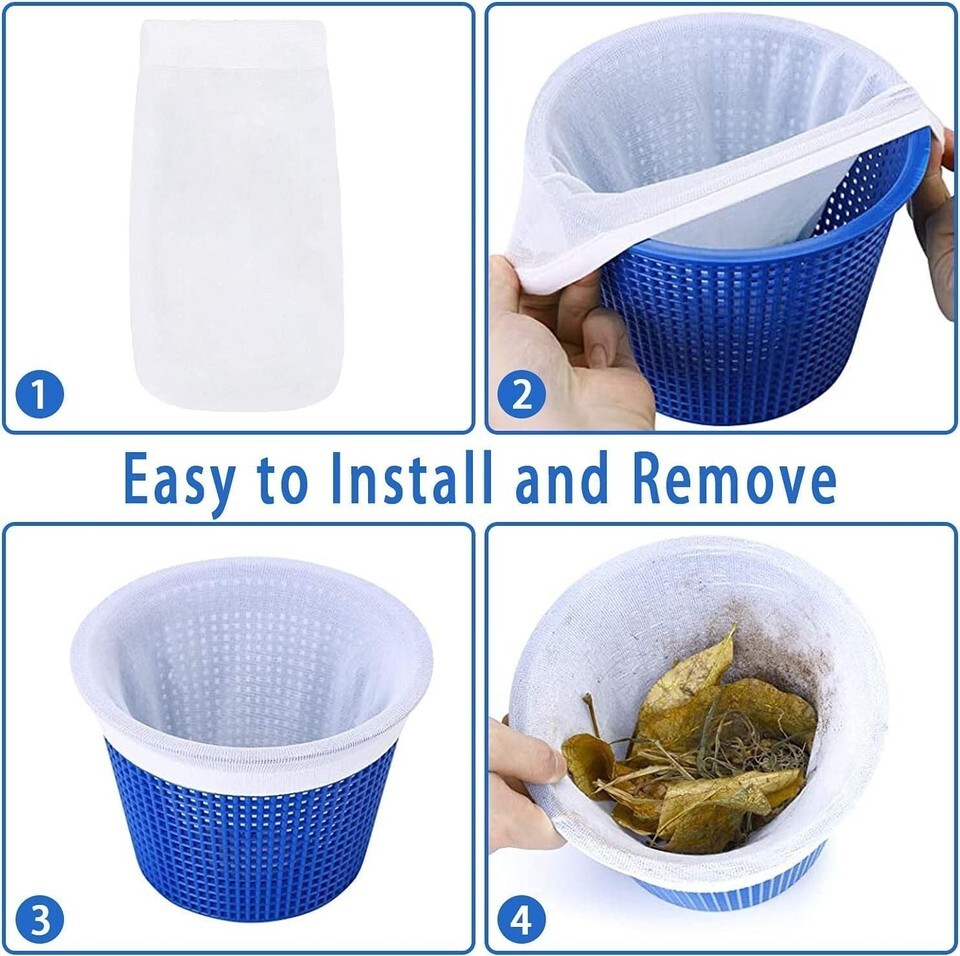 1

2

Easy to Install and Remove

3

4