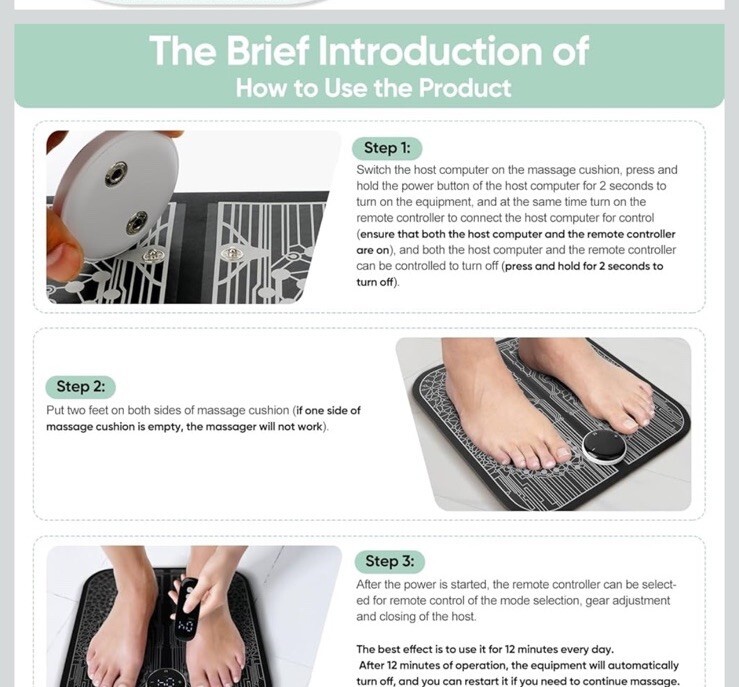 The Brief Introduction of
How to Use the Product

Step 1:
Switch the host computer on the massage cushion, press and hold the power button of the host computer for 2 seconds to turn on the equipment, and at the same time turn on the remote controller to connect the host computer for control (ensure that both the host computer and the remote controller are on), and both the host computer and the remote controller can be controlled to turn off (press and hold for 2 seconds to turn off).

Step 2:
Put two feet on both sides of massage cushion (if one side of massage cushion is empty, the massager will not work).

Step 3:
After the power is started, the remote controller can be selected for remote control of the mode selection, gear adjustment and closing of the host.

The best effect is to use it for 12 minutes every day.
After 12 minutes of operation, the equipment will automatically turn off, and you can restart it if you need to continue massage.