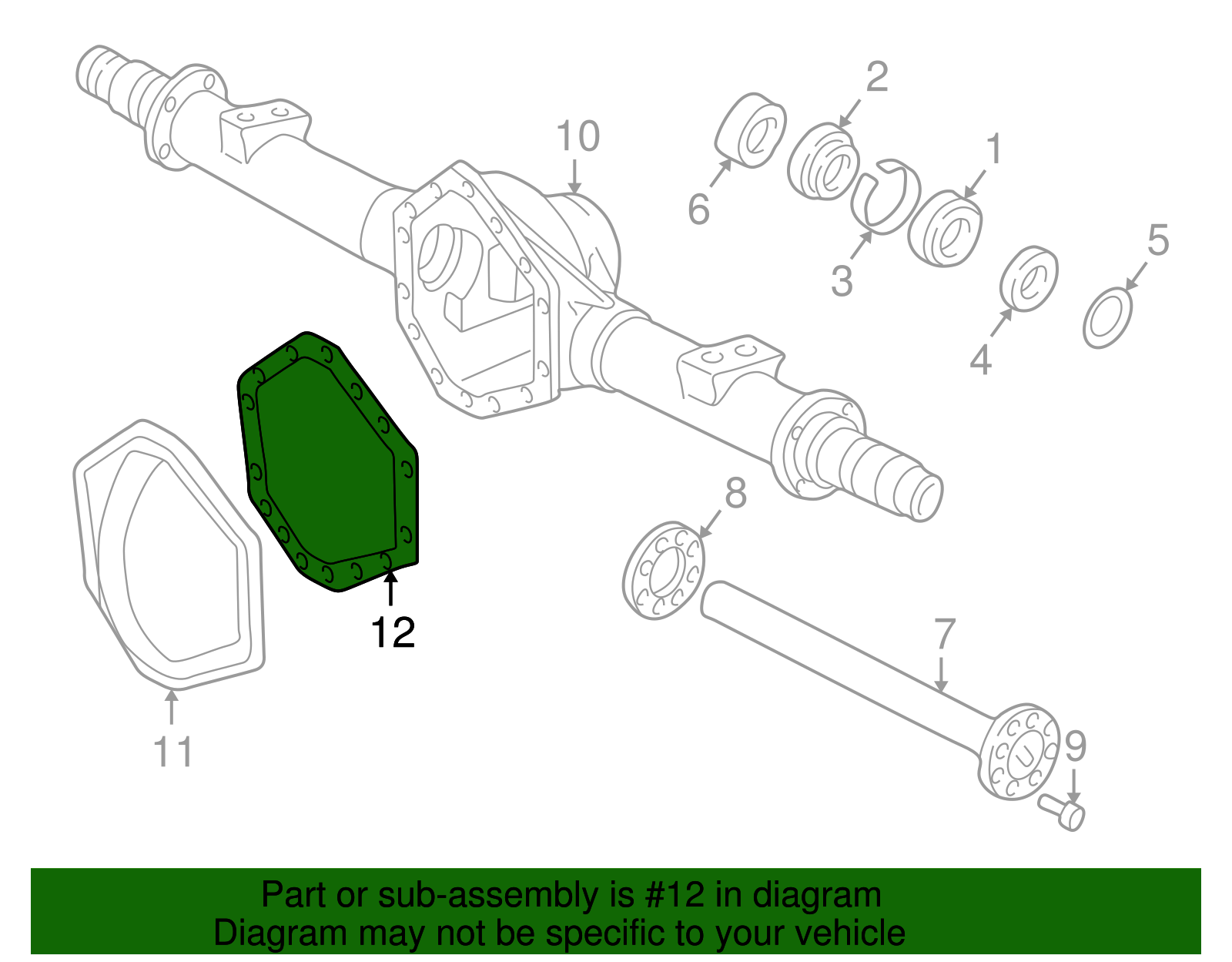 2
10
1
6
3
5
4
8
12
7
11
9

Part or sub-assembly is #12 in diagram
Diagram may not be specific to your vehicle