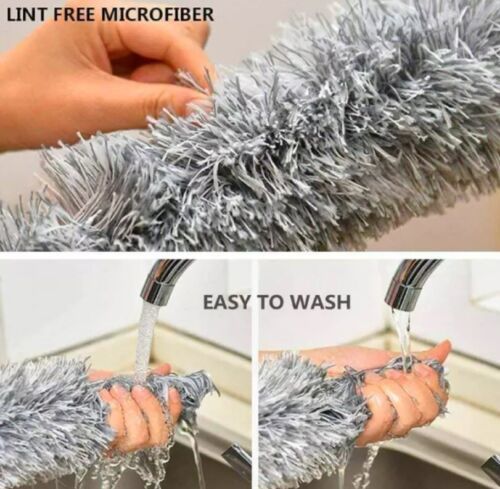 LINT FREE MICROFIBER

EASY TO WASH