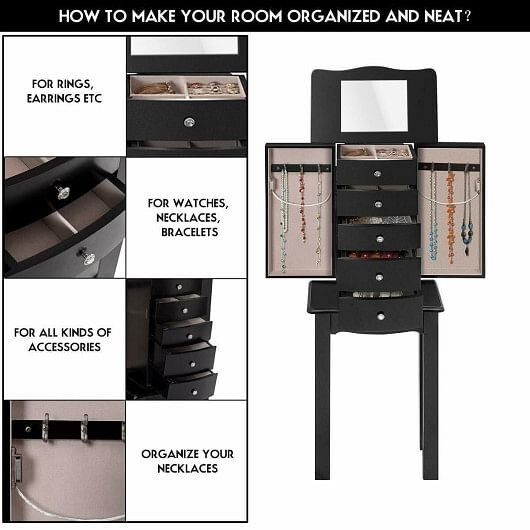 HOW TO MAKE YOUR ROOM ORGANIZED AND NEAT?

FOR RINGS, EARRINGS ETC

FOR WATCHES, NECKLACES, BRACELETS

FOR ALL KINDS OF ACCESSORIES

ORGANIZE YOUR NECKLACES