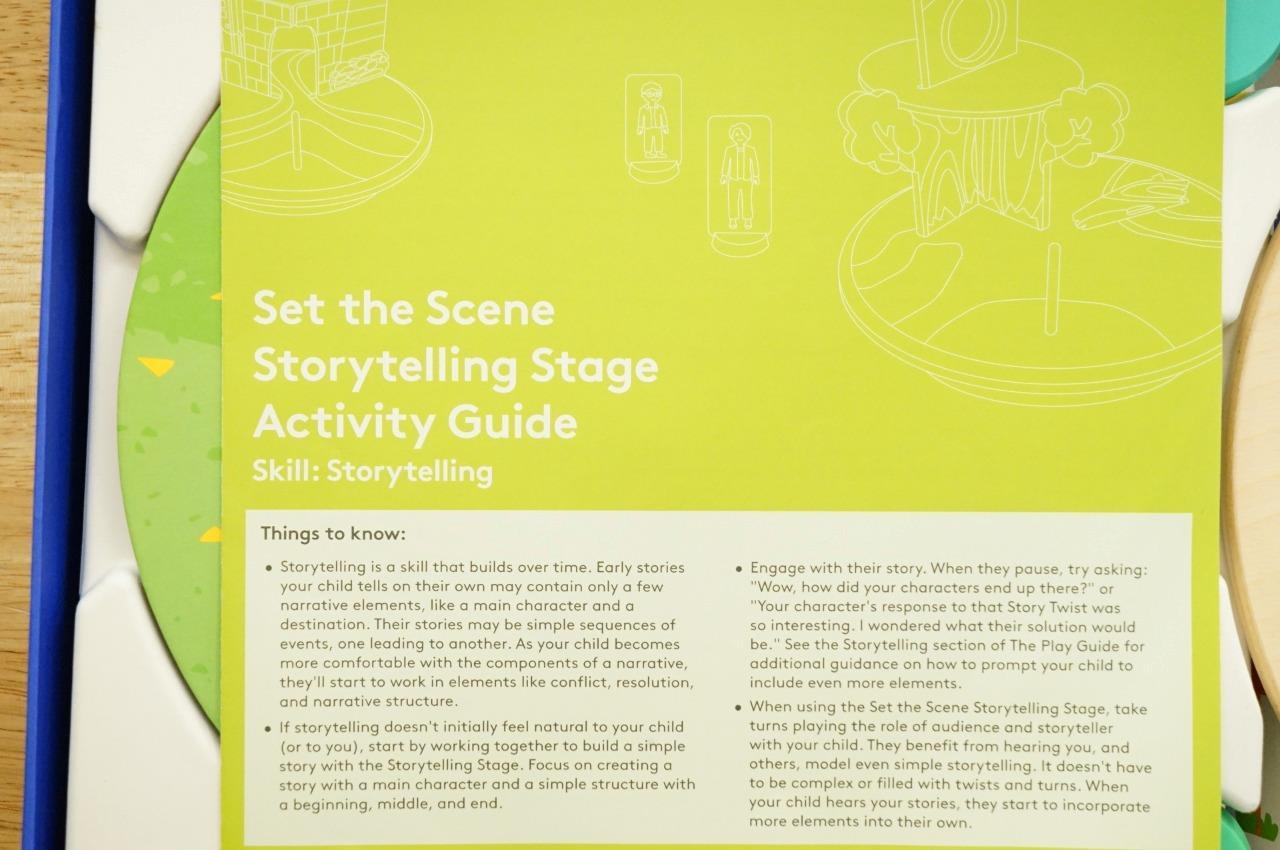 Set the Scene Storytelling Stage Activity Guide
Skill: Storytelling

Things to know:

• Storytelling is a skill that builds over time. Early stories your child tells on their own may contain only a few narrative elements, like a main character and a destination. Their stories may be simple sequences of events, one leading to another. As your child becomes more comfortable with the components of a narrative, they'll start to work in elements like conflict, resolution, and narrative structure.

• If storytelling doesn't initially feel natural to your child (or to you), start by working together to build a simple story with the Storytelling Stage. Focus on creating a story with a main character and a simple structure with a beginning, middle, and end.

• Engage with their story. When they pause, try asking: "Wow, how did your characters end up there?" or "Your character's response to that Story Twist was so interesting. I wondered what their solution would be." See the Storytelling section of The Play Guide for additional guidance on how to prompt your child to include even more elements.

• When using the Set the Scene Storytelling Stage, take turns playing the role of audience and storyteller with your child. They benefit from hearing you, and others, model even simple storytelling. It doesn't have to be complex or filled with twists and turns. When your child hears your stories, they start to incorporate more elements into their own.