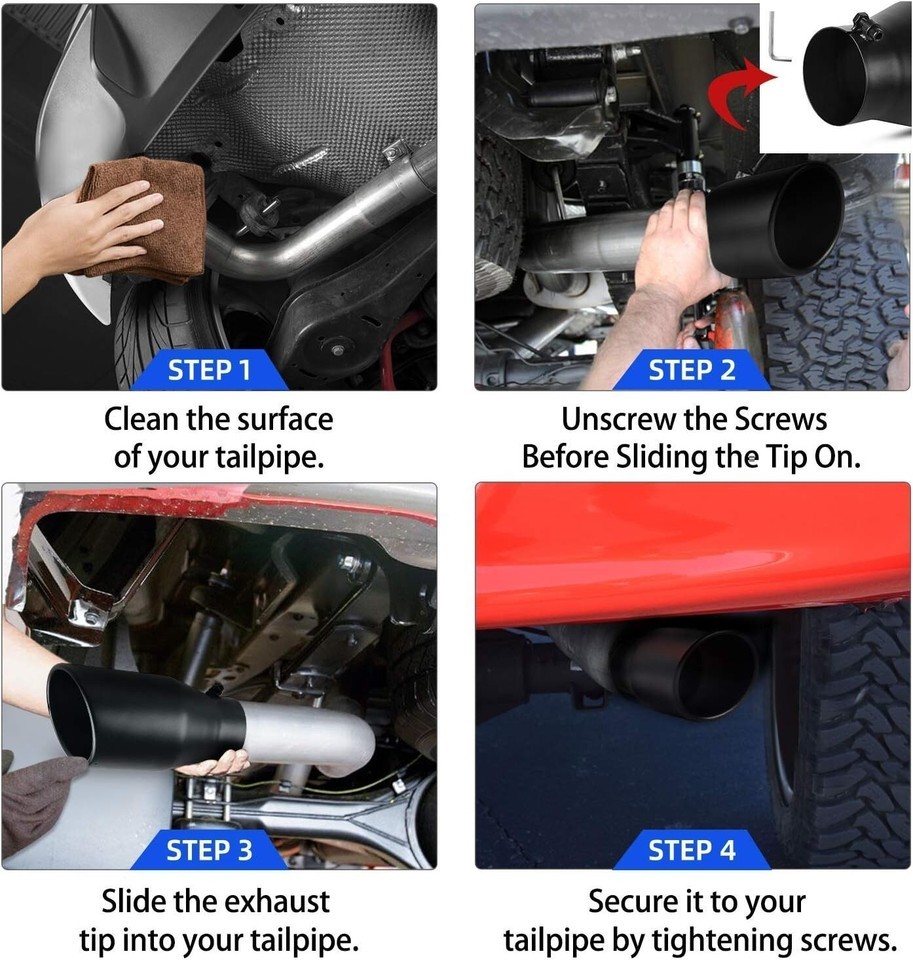 STEP 1

Clean the surface of your tailpipe.

STEP 2

Unscrew the Screws Before Sliding the Tip On.

STEP 3

Slide the exhaust tip into your tailpipe.

STEP 4

Secure it to your tailpipe by tightening screws.