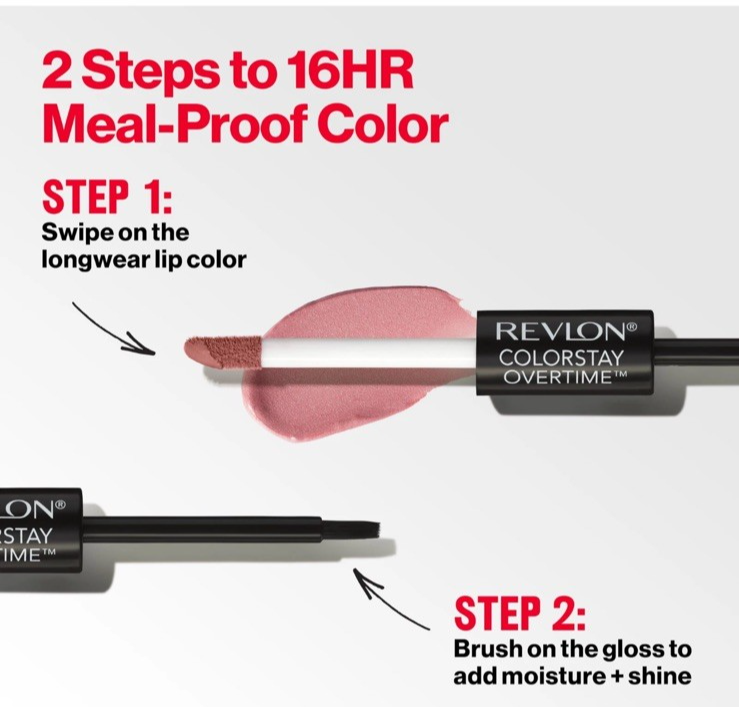 2 Steps to 16HR Meal-Proof Color

STEP 1:
Swipe on the longwear lip color

REVLON®
COLORSTAY
OVERTIME™

LON®
STAY
TIME™

STEP 2:
Brush on the gloss to add moisture + shine