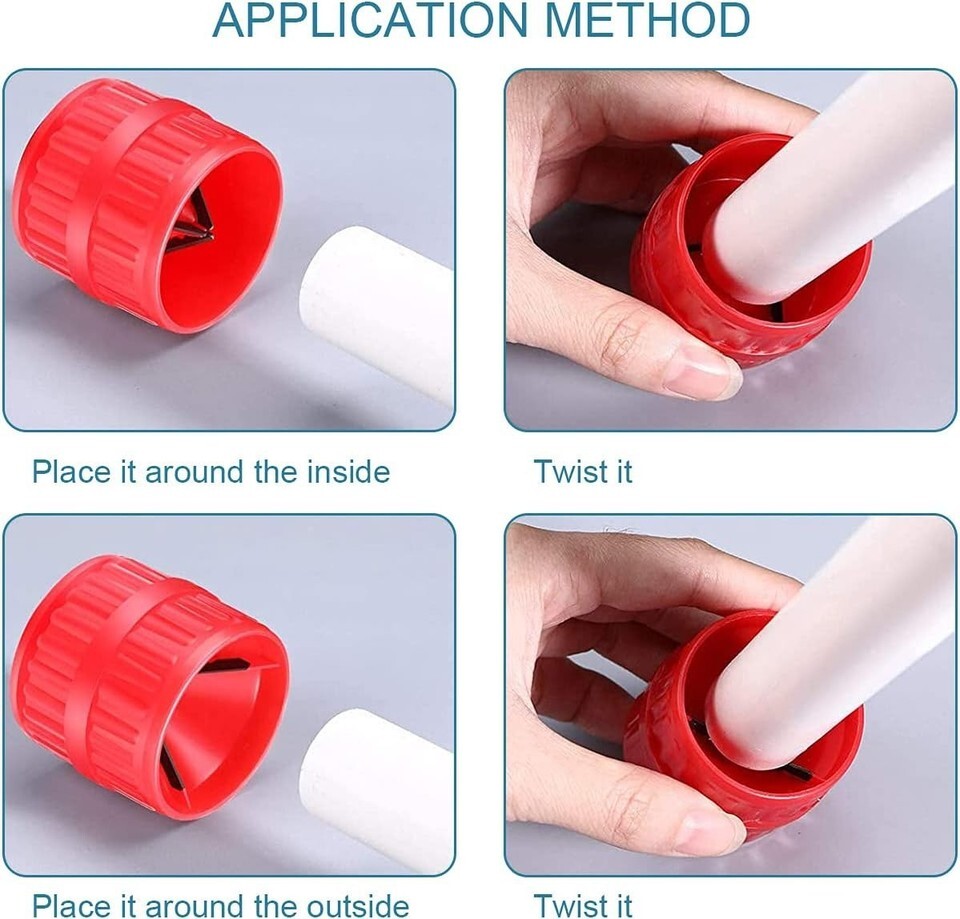 APPLICATION METHOD

Place it around the inside

Twist it

Place it around the outside

Twist it