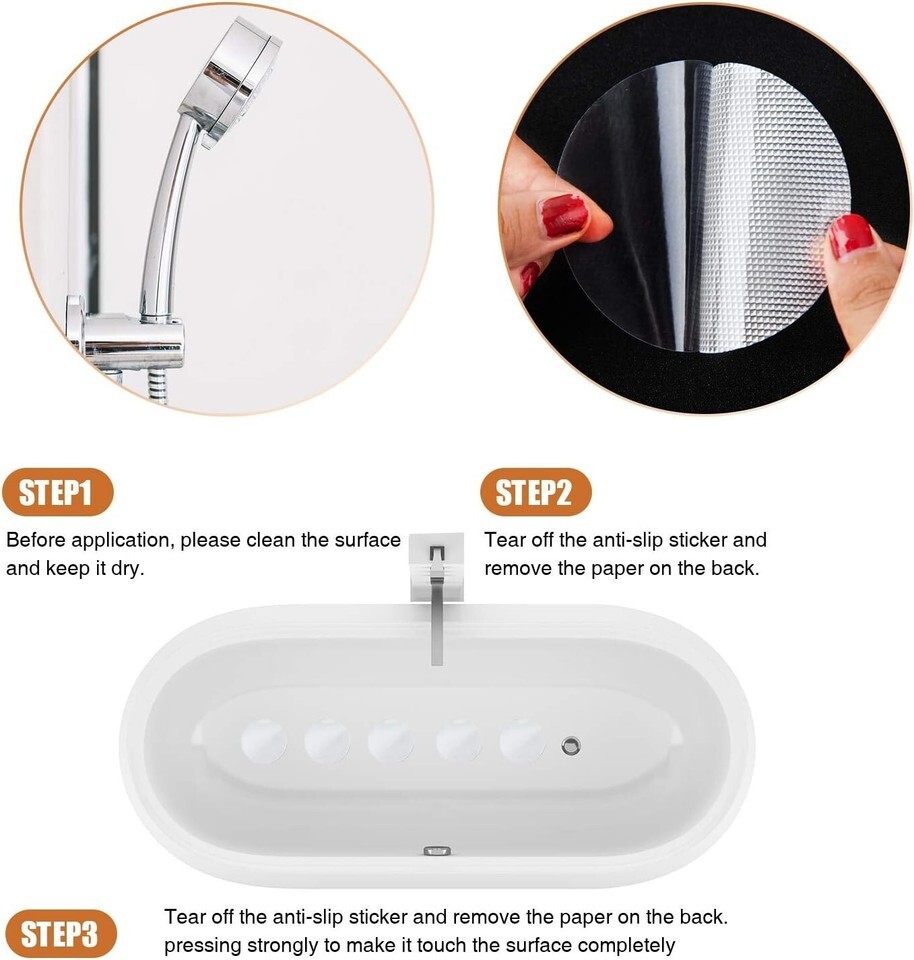 STEP1

Before application, please clean the surface and keep it dry.

STEP2

Tear off the anti-slip sticker and remove the paper on the back.

STEP3

Tear off the anti-slip sticker and remove the paper on the back. pressing strongly to make it touch the surface completely