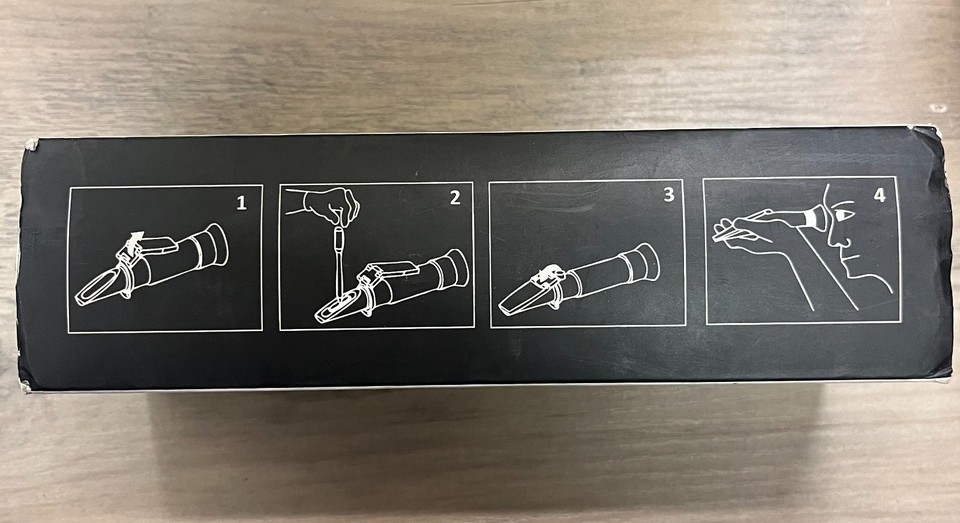 1

2

3

4