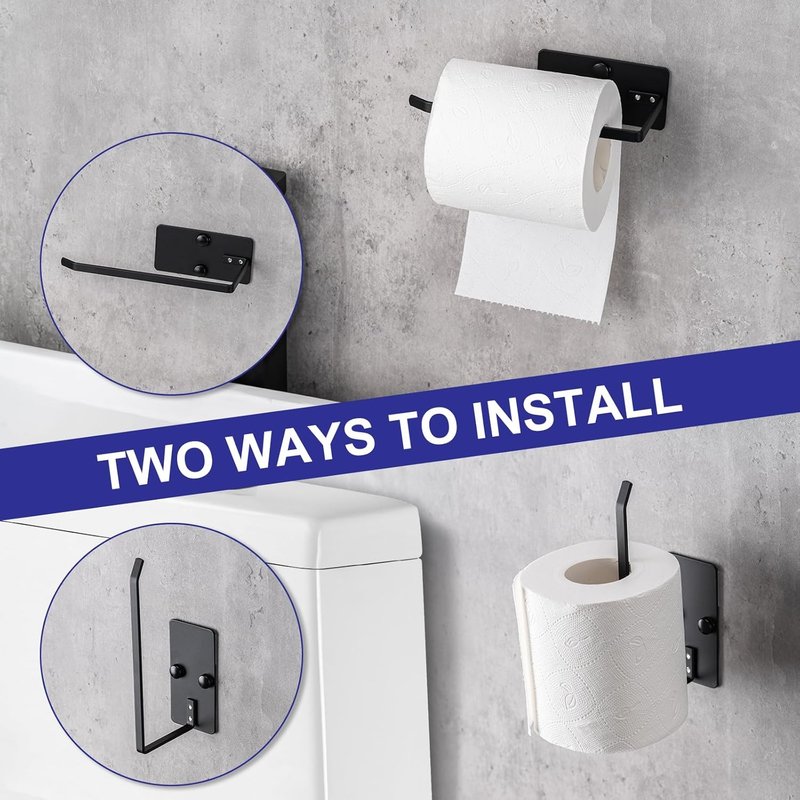 TWO WAYS TO INSTALL